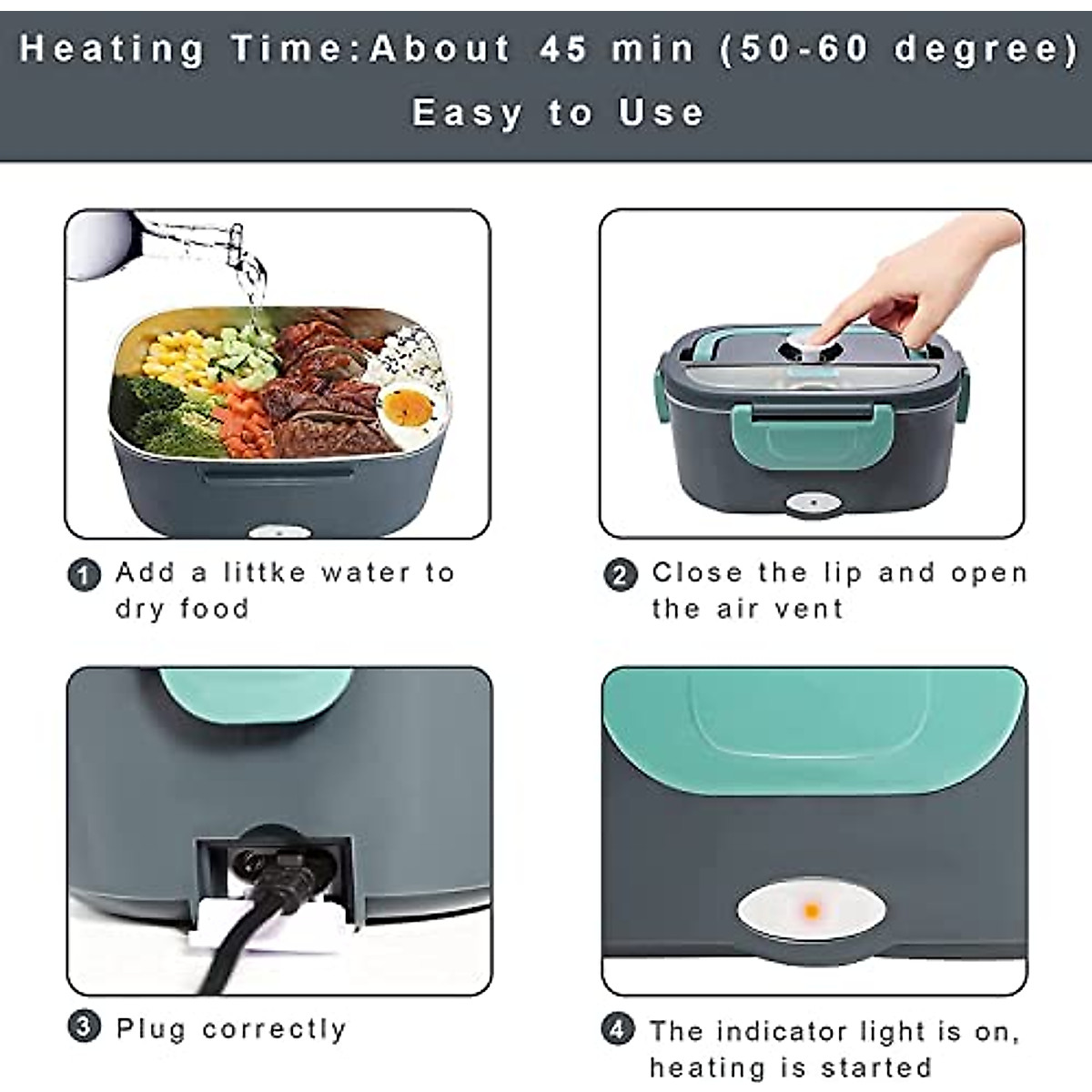 Heating Time:About 45 min (50-60 degree)
Easy to Use

1 Add a littke water to dry food

2 Close the lip and open the air vent

3 Plug correctly

4 The indicator light is on, heating is started