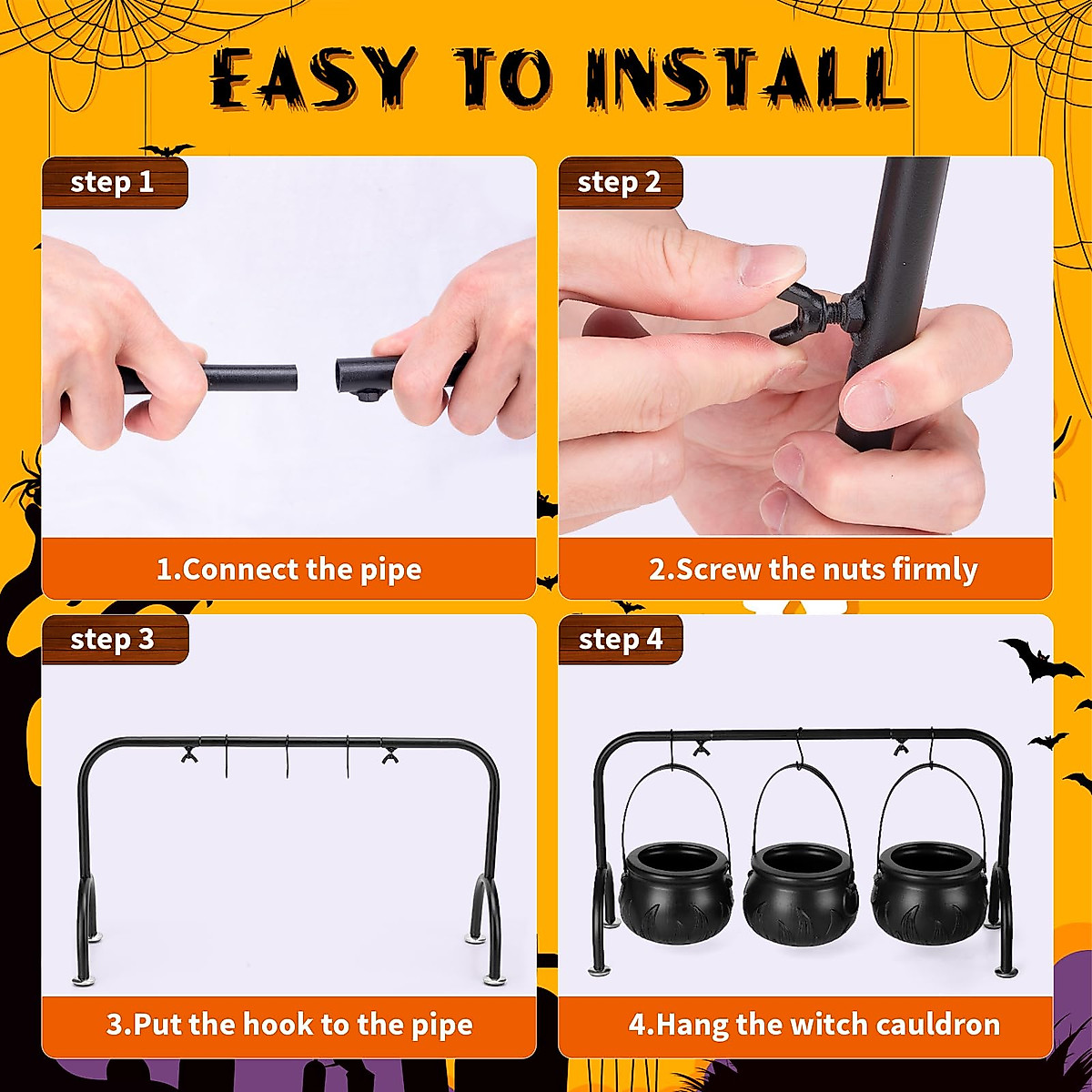 EASY TO INSTALL

step 1

1.Connect the pipe

step 2

2.Screw the nuts firmly

step 3

3.Put the hook to the pipe

step 4

4.Hang the witch cauldron