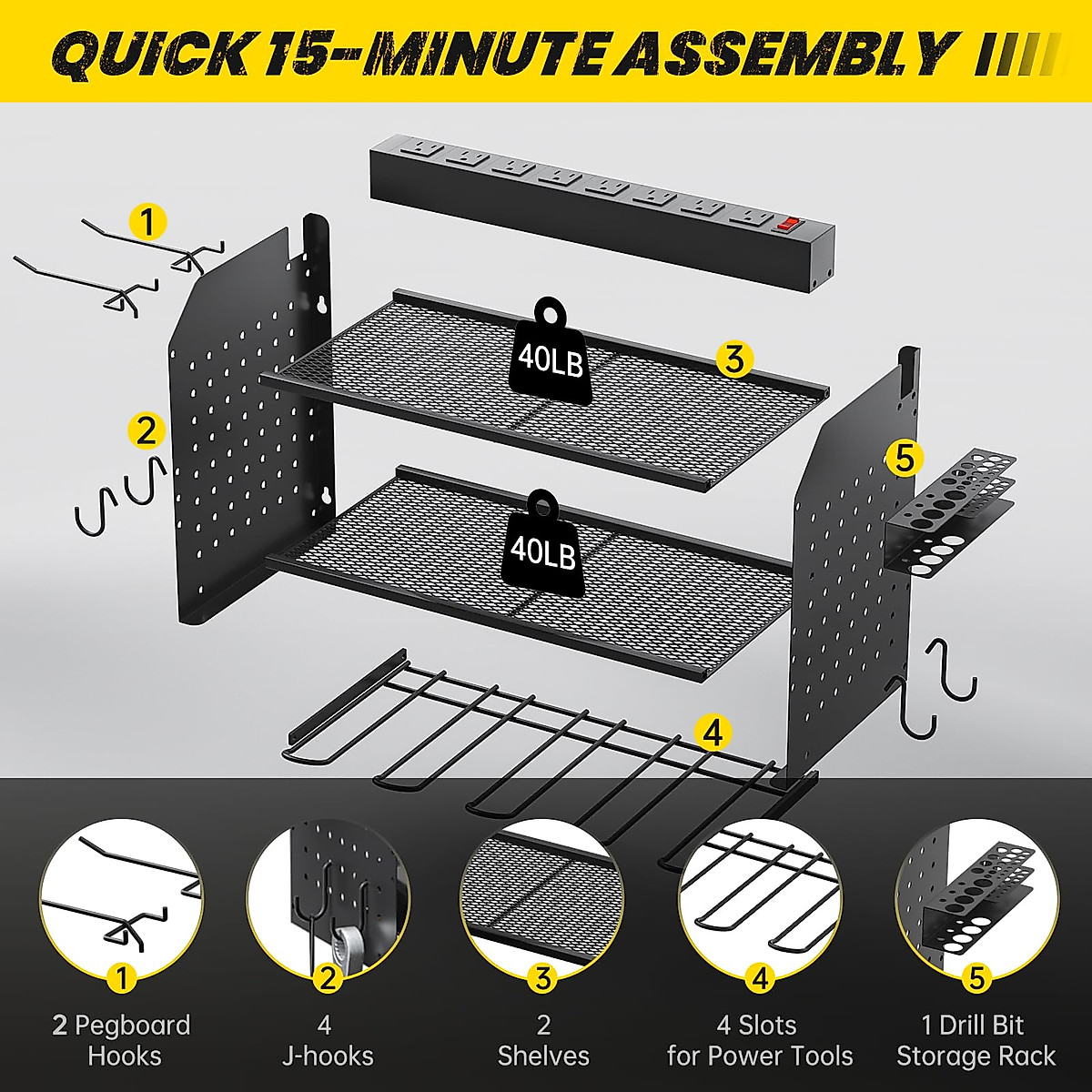 QUICK 15-MINUTE ASSEMBLY

1

2

40LB

3

40LB

5

4

1
2 Pegboard Hooks

2
4 J-hooks

3
2 Shelves

4
4 Slots for Power Tools

5
1 Drill Bit Storage Rack