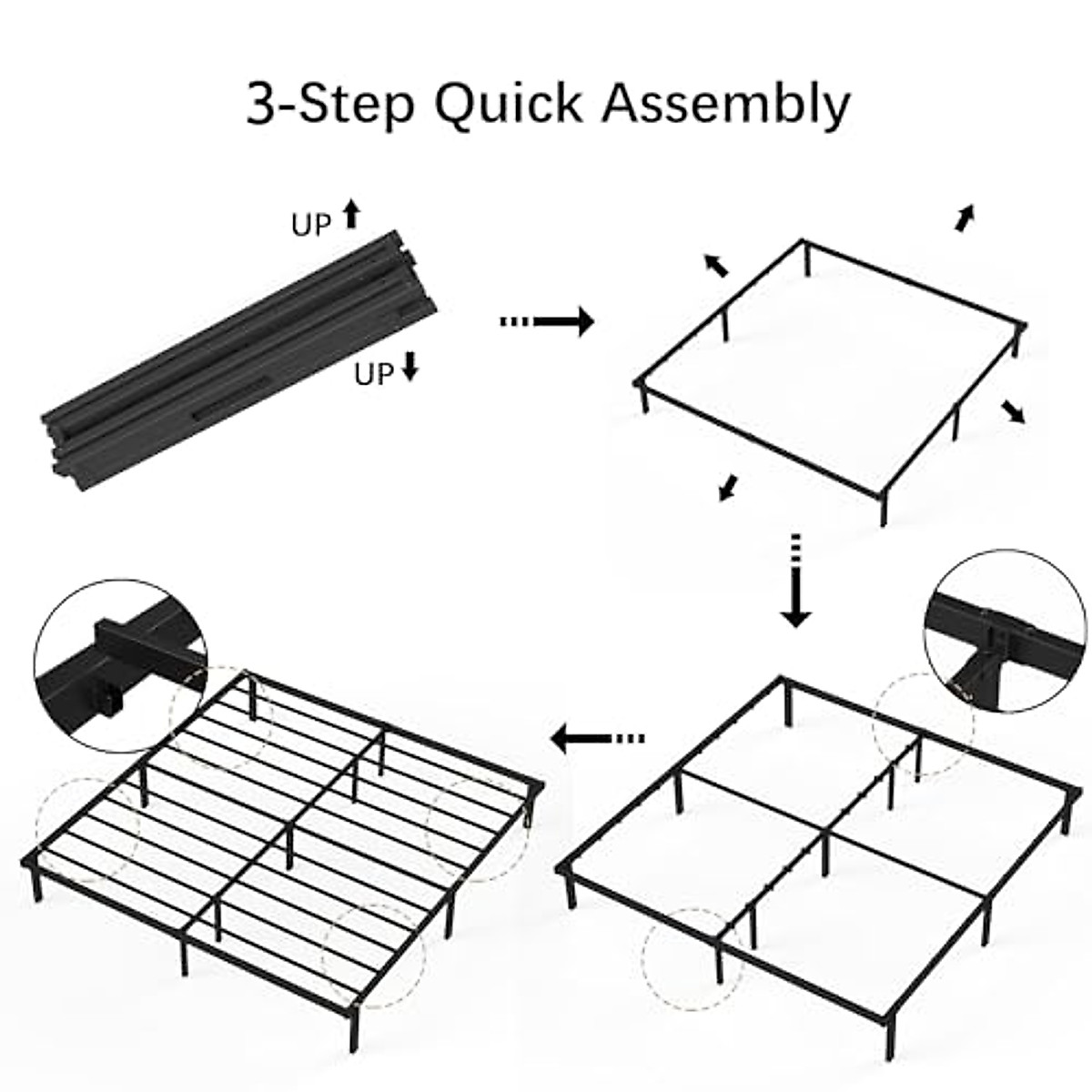 3-Step Quick Assembly

UP

UP