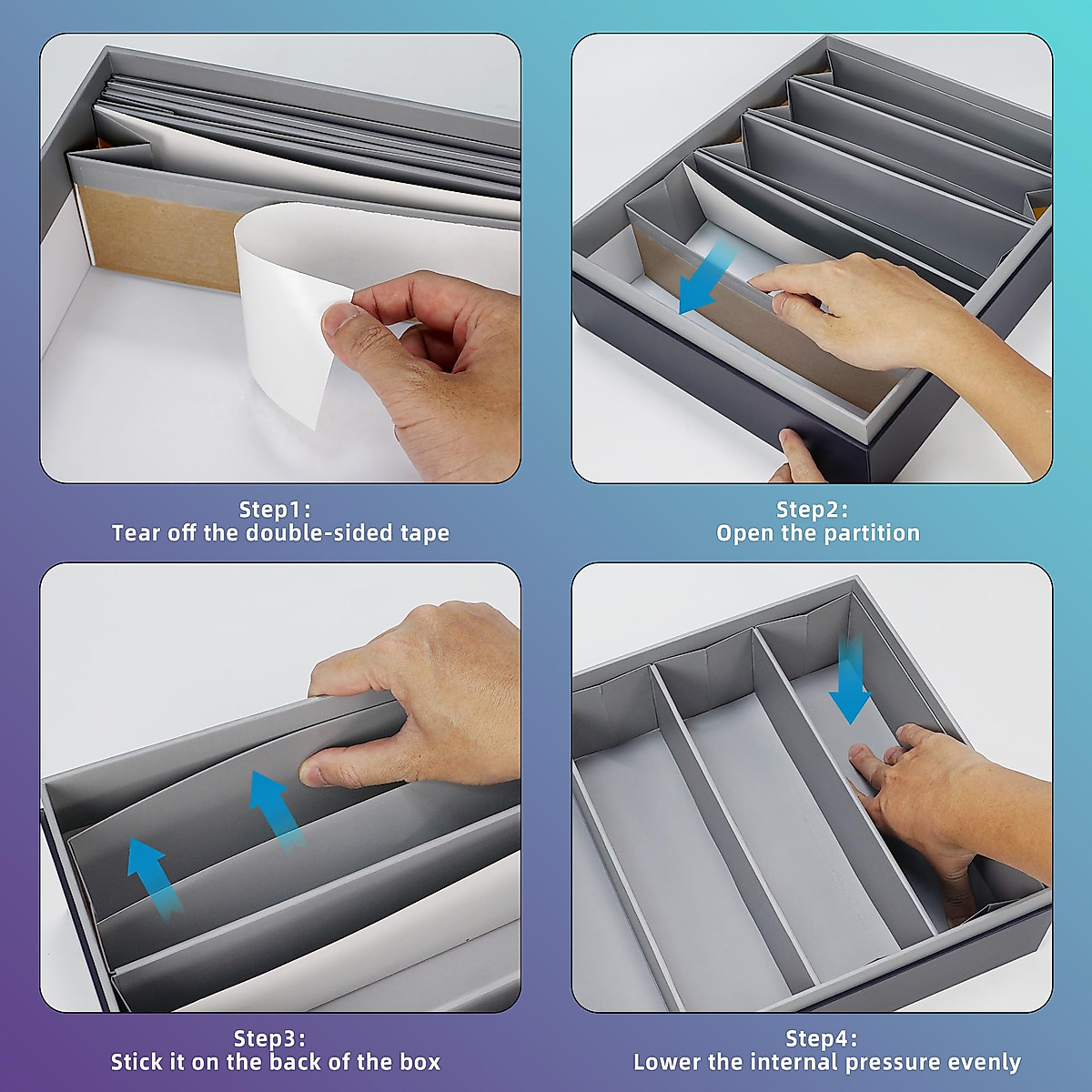 Step1:
Tear off the double-sided tape

Step2:
Open the partition

Step3:
Stick it on the back of the box

Step4:
Lower the internal pressure evenly