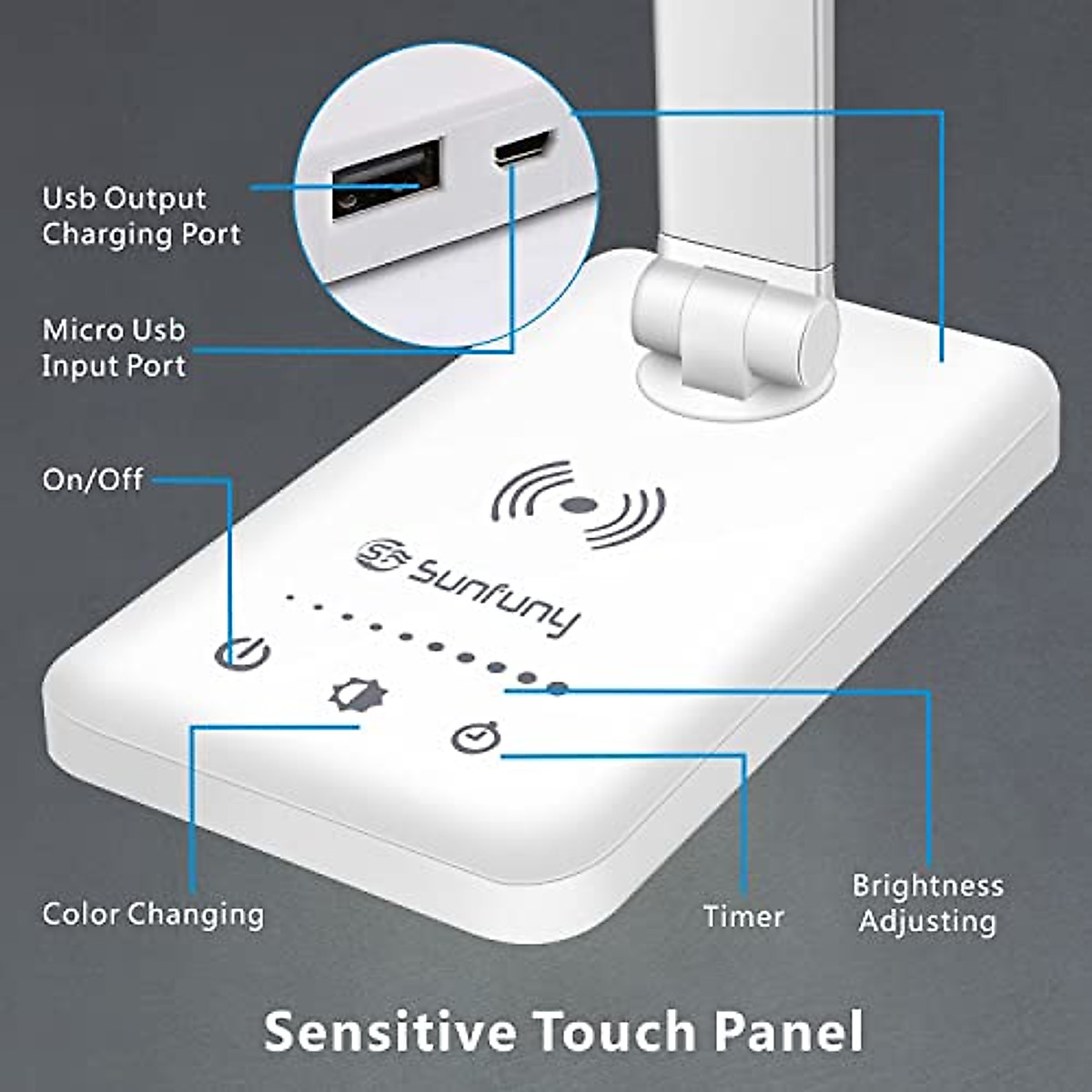 Usb Output Charging Port

Micro Usb Input Port

On/Off

SF Sunfuny

Color Changing

Timer

Brightness Adjusting

Sensitive Touch Panel