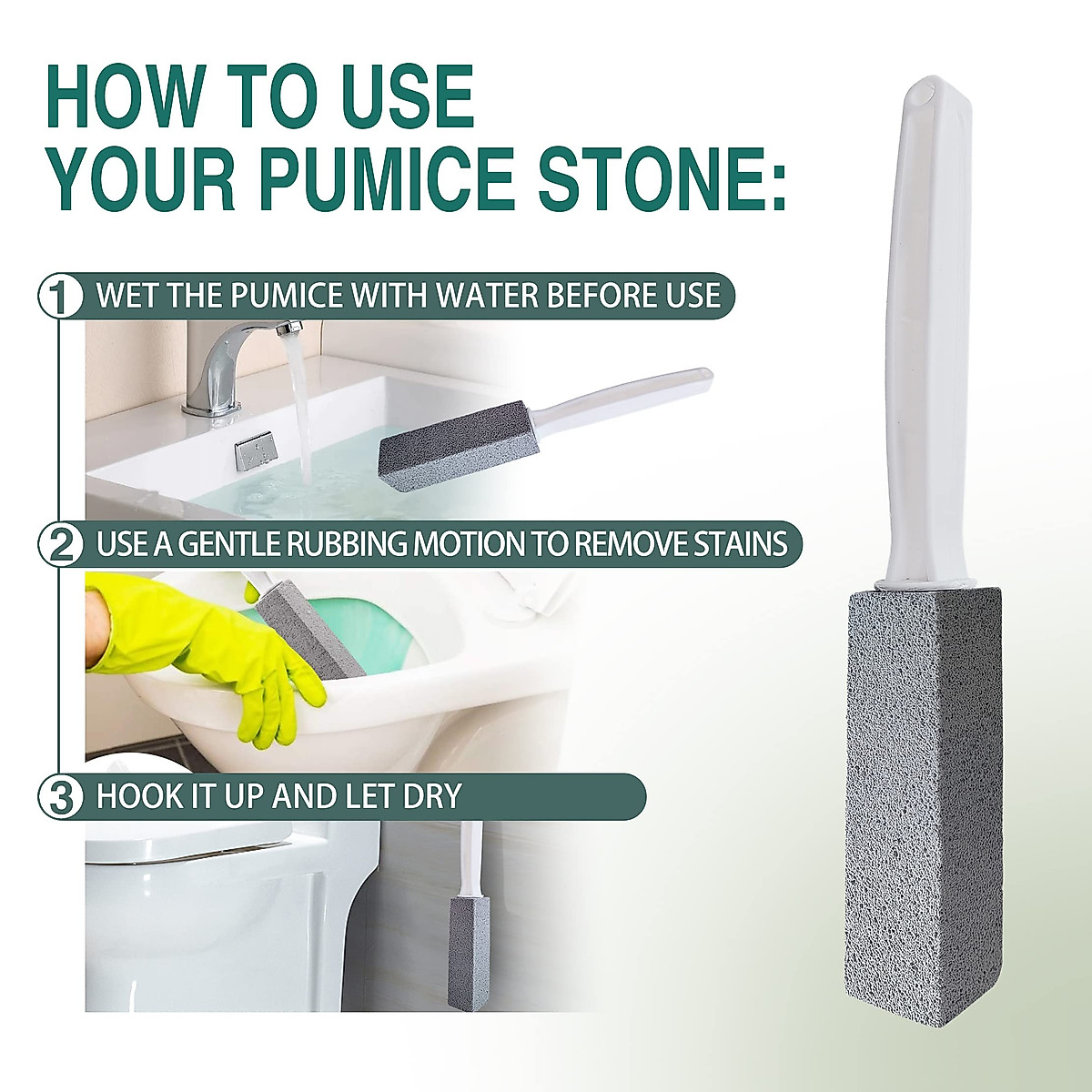 HOW TO USE YOUR PUMICE STONE:

1 WET THE PUMICE WITH WATER BEFORE USE

2 USE A GENTLE RUBBING MOTION TO REMOVE STAINS

3 HOOK IT UP AND LET DRY