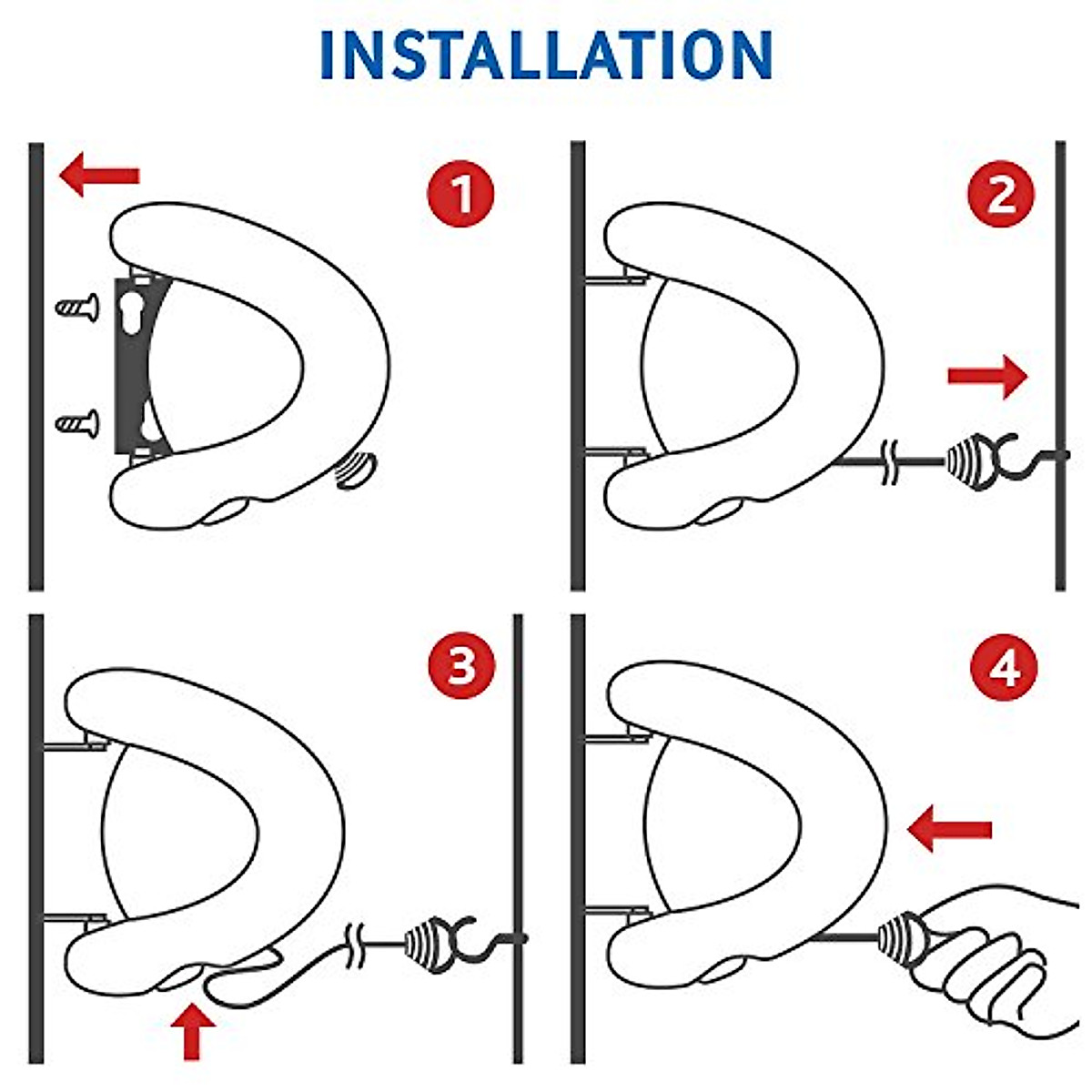 INSTALLATION

1

2

3

4