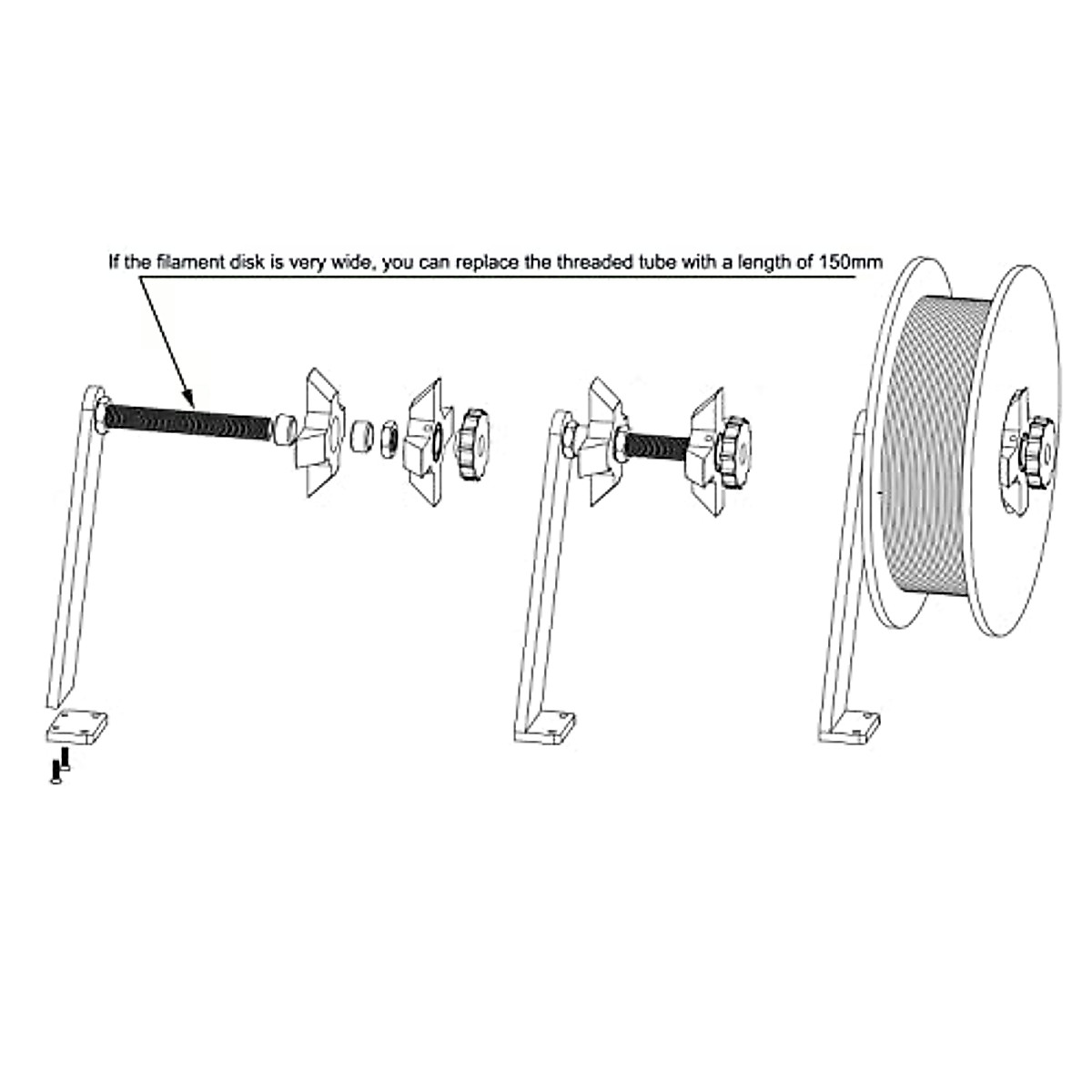 If the filament disk is very wide, you can replace the threaded tube with a length of 150mm