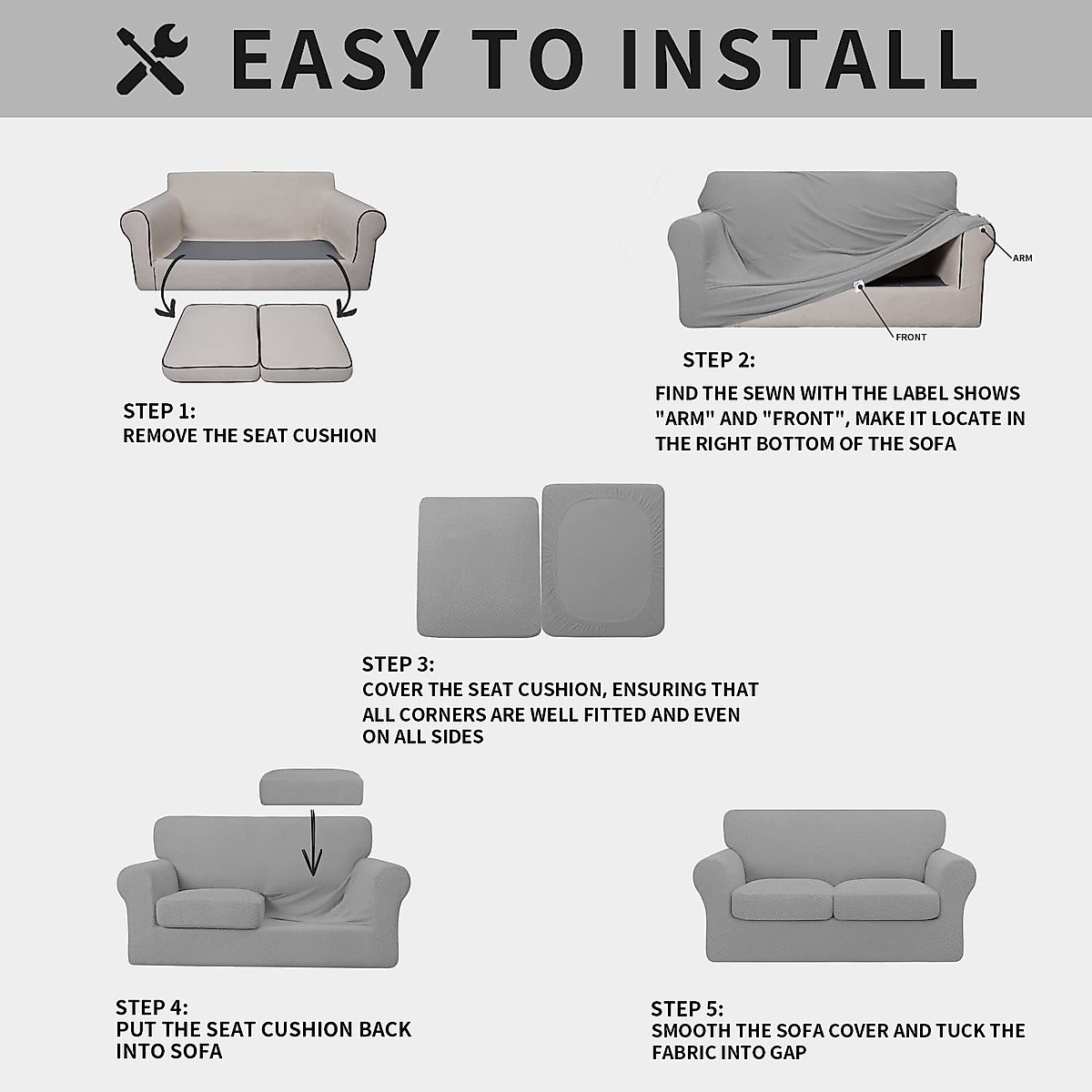 EASY TO INSTALL

STEP 1:
REMOVE THE SEAT CUSHION

ARM

FRONT

STEP 2:
FIND THE SEWN WITH THE LABEL SHOWS "ARM" AND "FRONT", MAKE IT LOCATE IN THE RIGHT BOTTOM OF THE SOFA

STEP 3:
COVER THE SEAT CUSHION, ENSURING THAT ALL CORNERS ARE WELL FITTED AND EVEN ON ALL SIDES

STEP 4:
PUT THE SEAT CUSHION BACK INTO SOFA

STEP 5:
SMOOTH THE SOFA COVER AND TUCK THE FABRIC INTO GAP