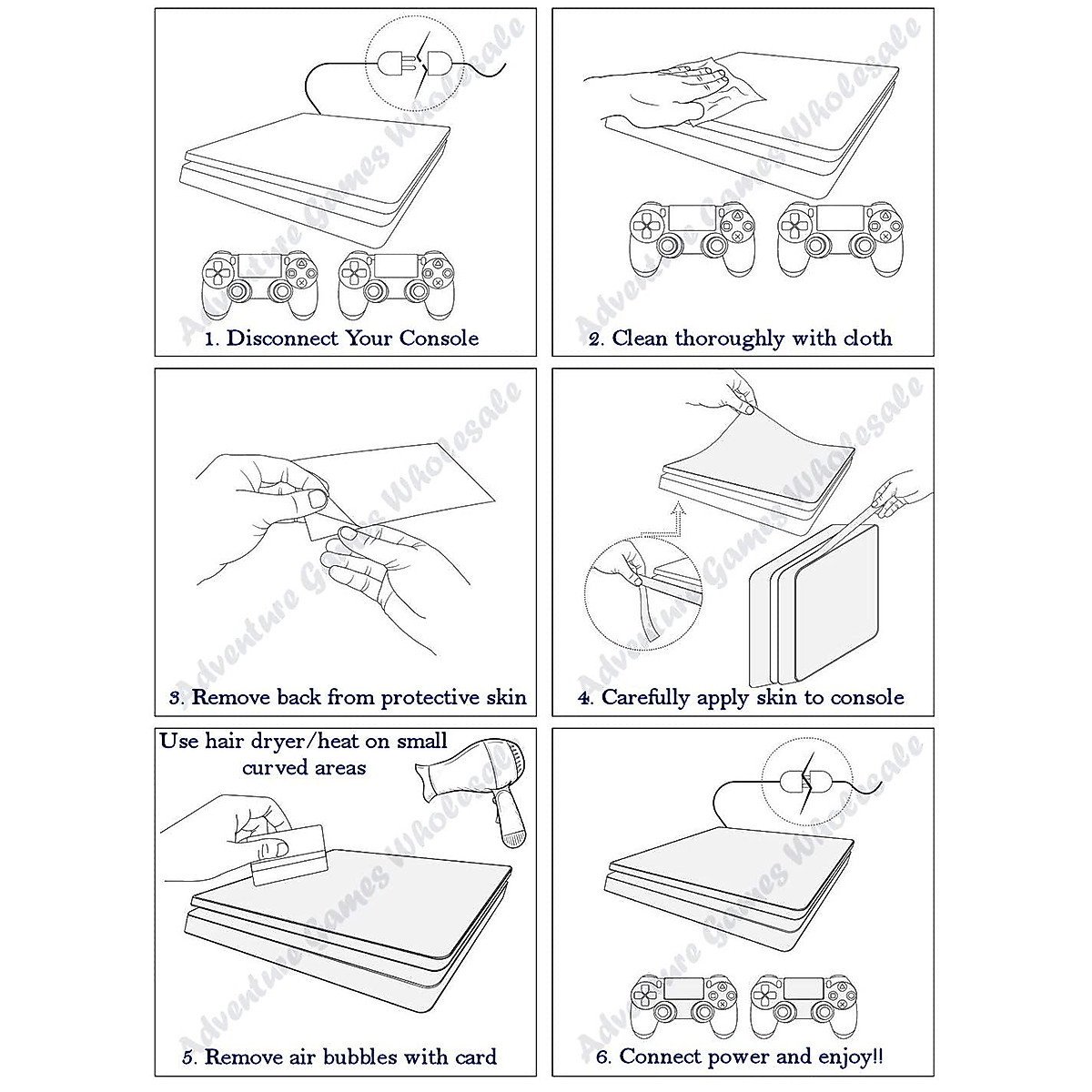 Adventure Games Wholesale

1. Disconnect Your Console

Adventure Games Wholesale

2. Clean thoroughly with cloth

Adventure Games Wholesale

3. Remove back from protective skin

Adventure Games Wholesale

4. Carefully apply skin to console

Use hair dryer/heat on small curved areas

Adventure Games Wholesale

5. Remove air bubbles with card

Adventure Games Wholesale

6. Connect power and enjoy!!