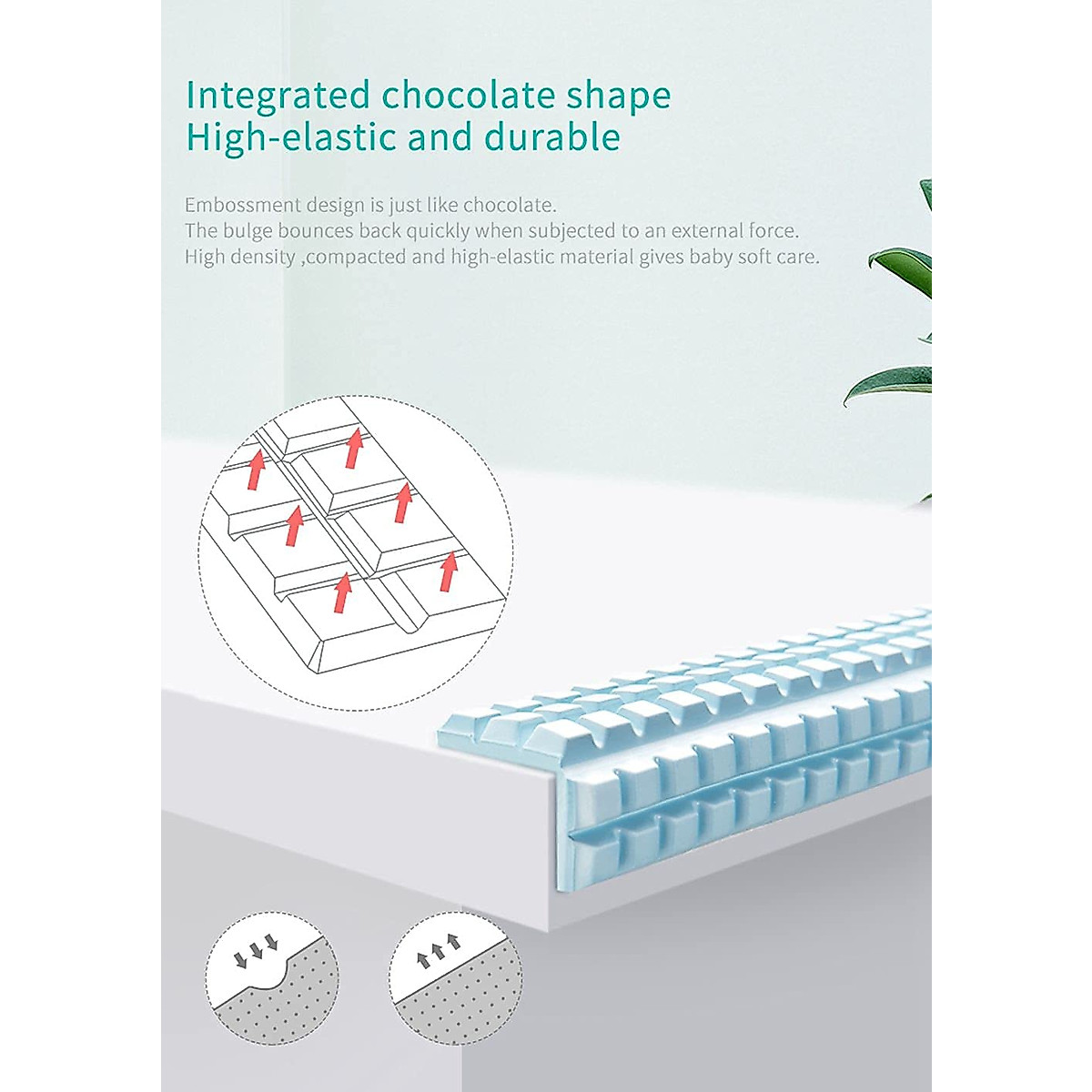 Integrated chocolate shape
High-elastic and durable

Embossment design is just like chocolate.
The bulge bounces back quickly when subjected to an external force.
High density ,compacted and high-elastic material gives baby soft care.