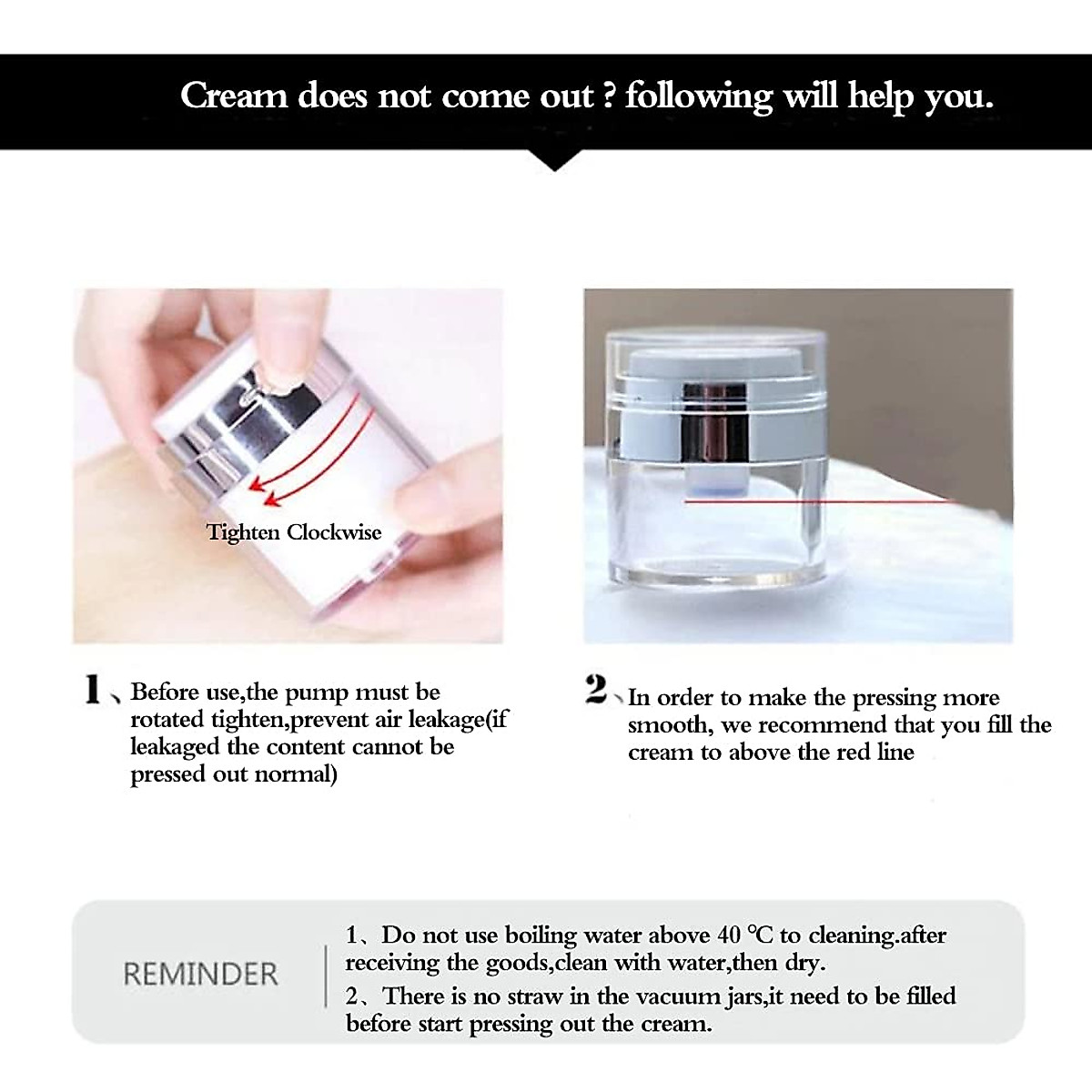 Cream does not come out ? following will help you.

Tighten Clockwise

1、Before use,the pump must be rotated tighten,prevent air leakage(if leakaged the content cannot be pressed out normal)

2、In order to make the pressing more smooth, we recommend that you fill the cream to above the red line

REMINDER

1、Do not use boiling water above 40 ℃ to cleaning.after receiving the goods,clean with water,then dry.

2、There is no straw in the vacuum jars,it need to be filled before start pressing out the cream.