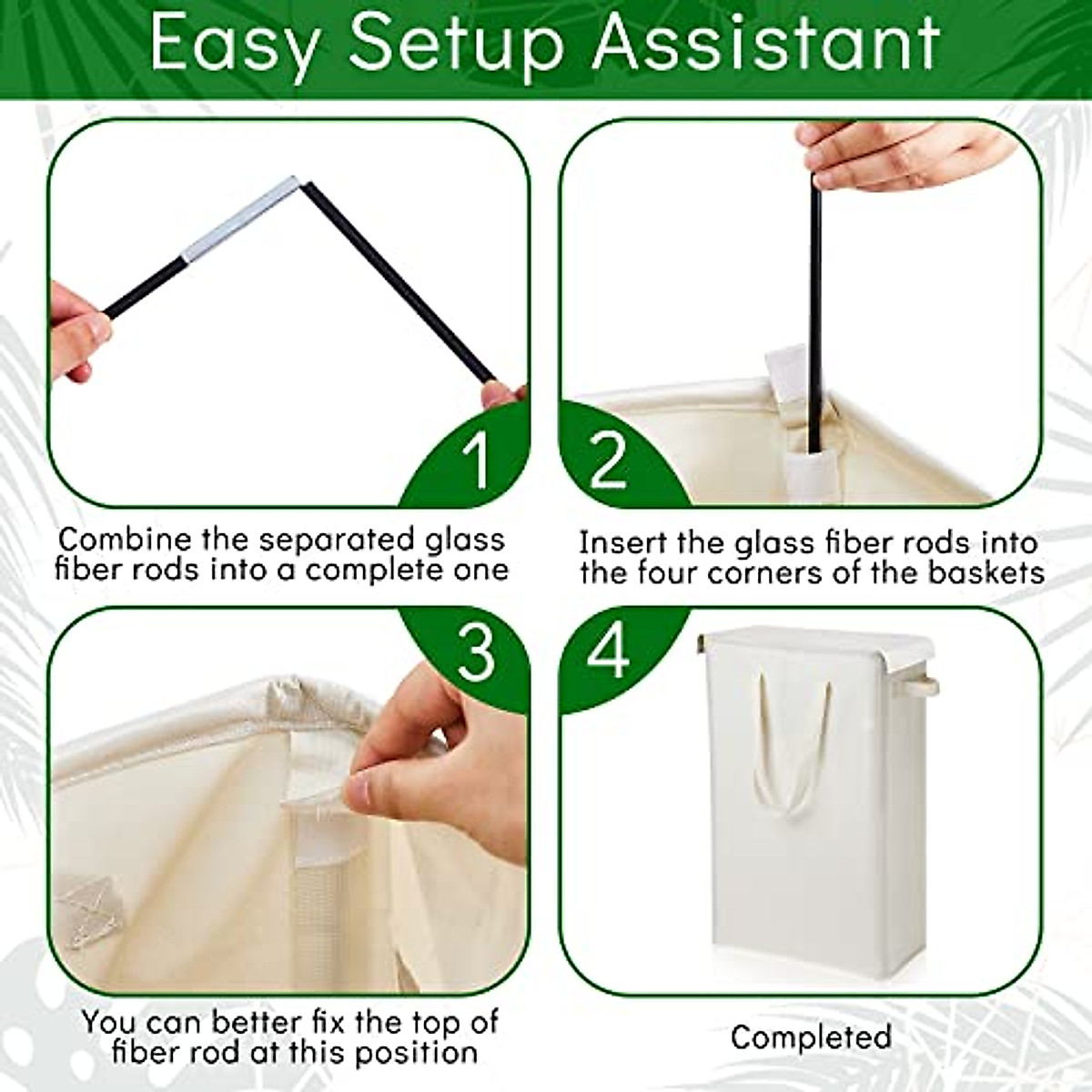 Easy Setup Assistant

1

Combine the separated glass fiber rods into a complete one

2

Insert the glass fiber rods into the four corners of the baskets

3

You can better fix the top of fiber rod at this position

4

Completed