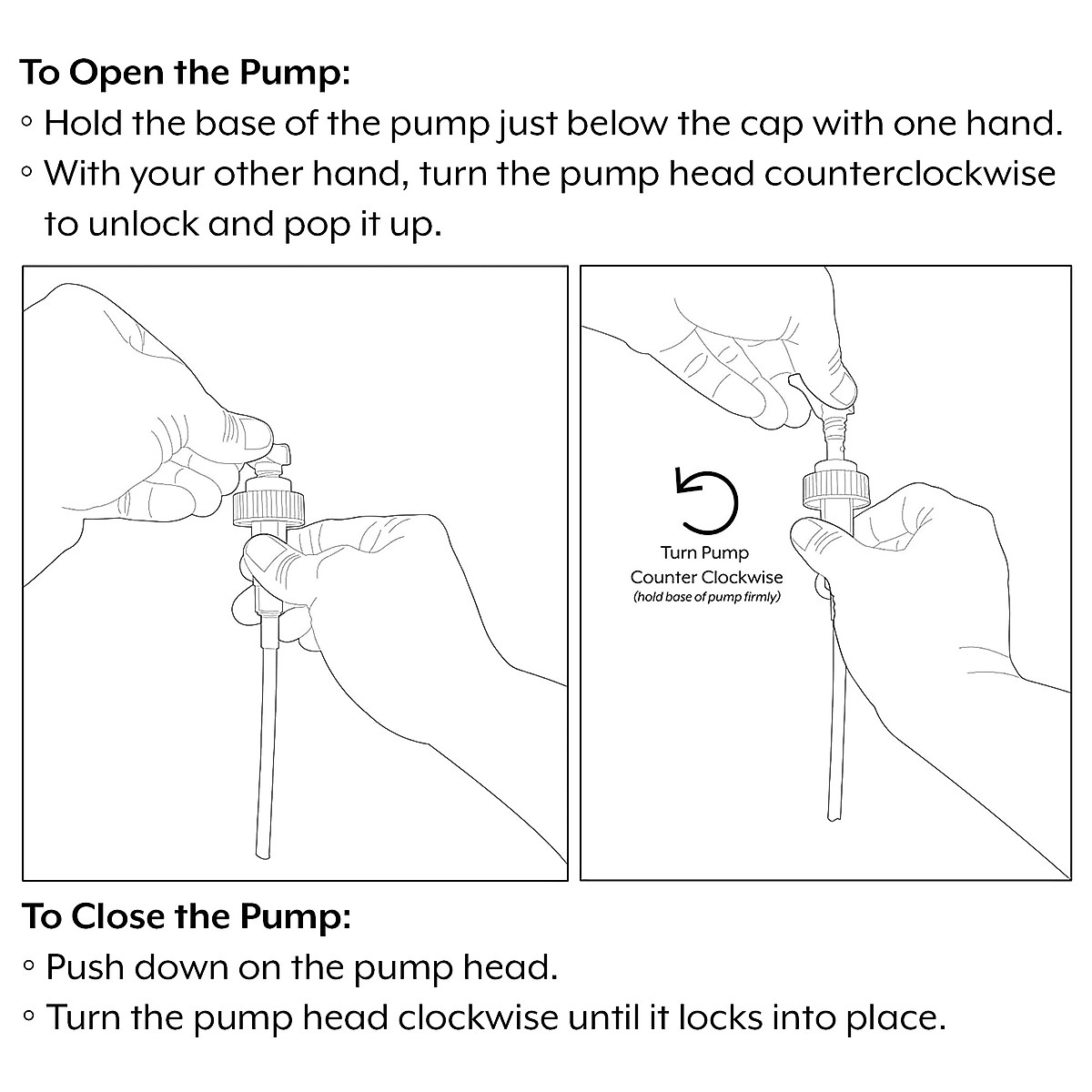 To Open the Pump:

◦ Hold the base of the pump just below the cap with one hand.

◦ With your other hand, turn the pump head counterclockwise to unlock and pop it up.

Turn Pump
Counter Clockwise
(hold base of pump firmly)

To Close the Pump:

◦ Push down on the pump head.

◦ Turn the pump head clockwise until it locks into place.