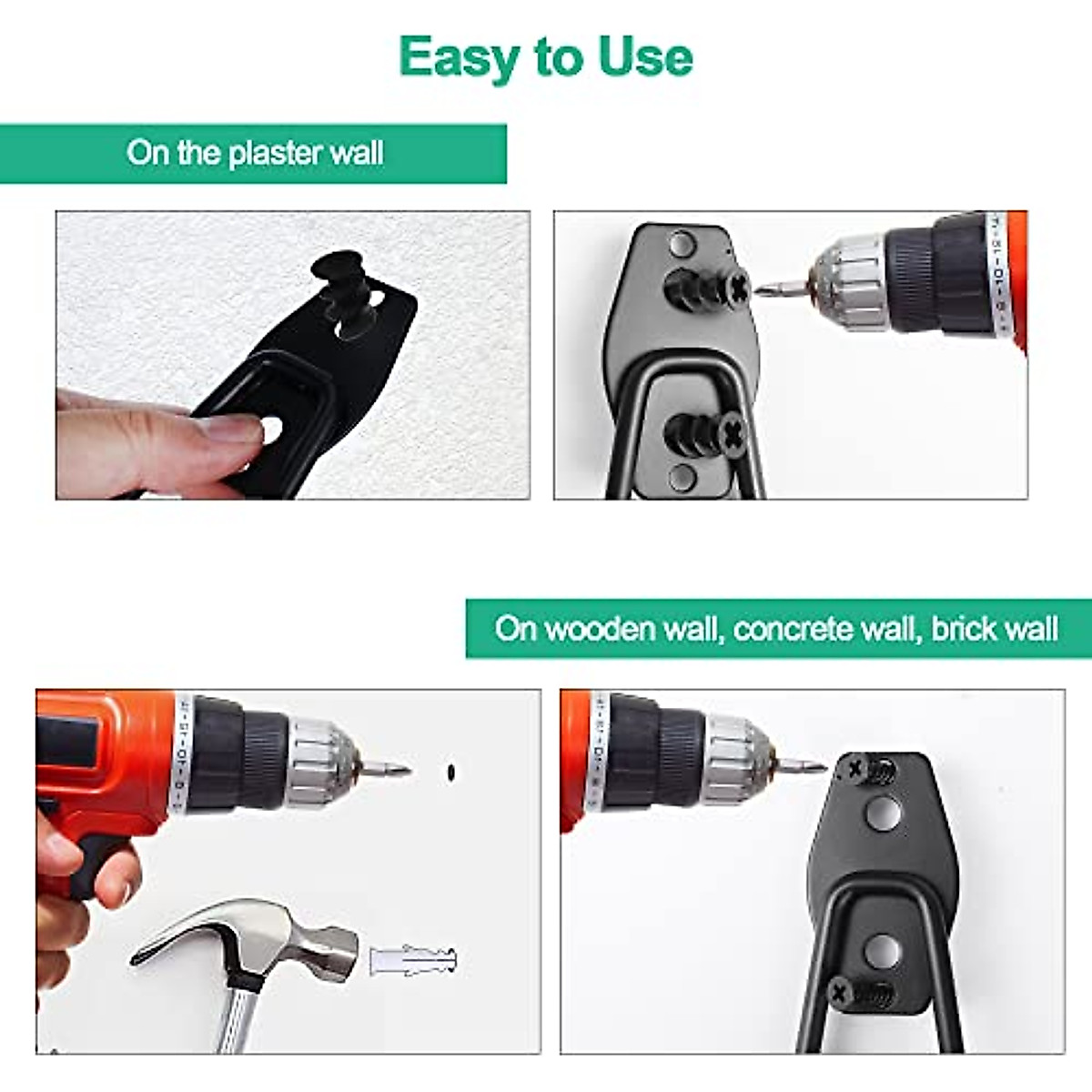 Easy to Use

On the plaster wall

On wooden wall, concrete wall, brick wall