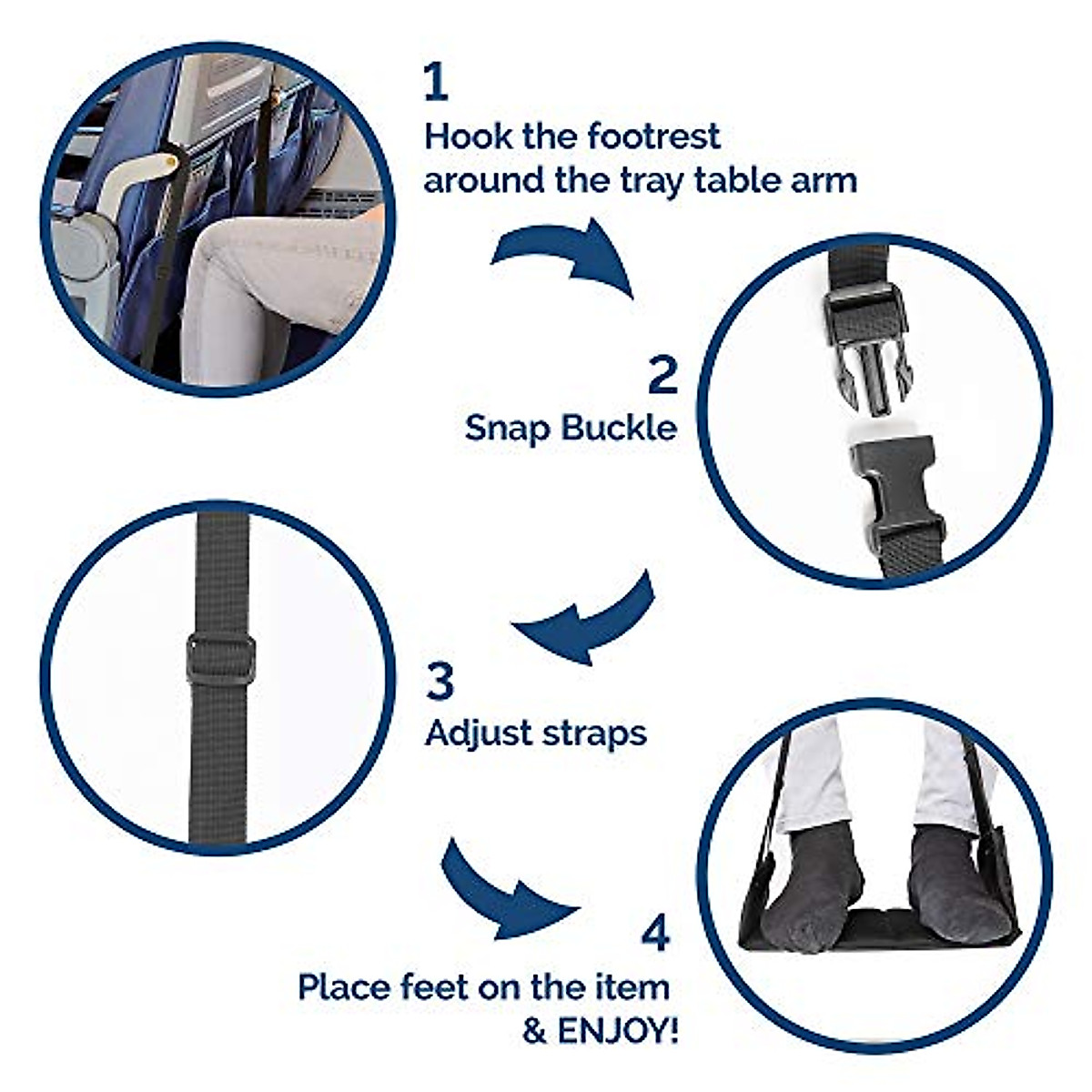 1
Hook the footrest around the tray table arm

2
Snap Buckle

3
Adjust straps

4
Place feet on the item & ENJOY!