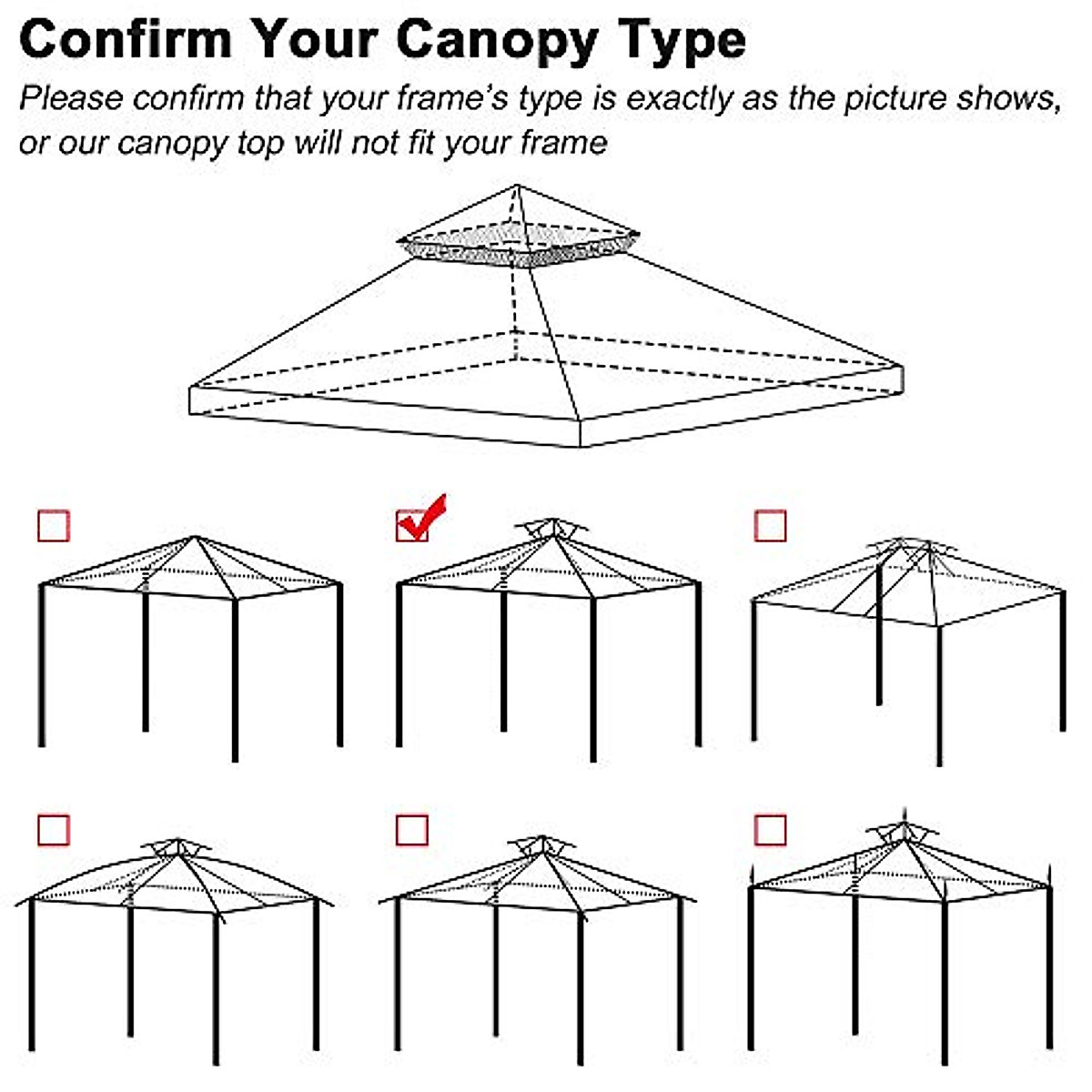 Confirm Your Canopy Type

Please confirm that your frame's type is exactly as the picture shows, or our canopy top will not fit your frame