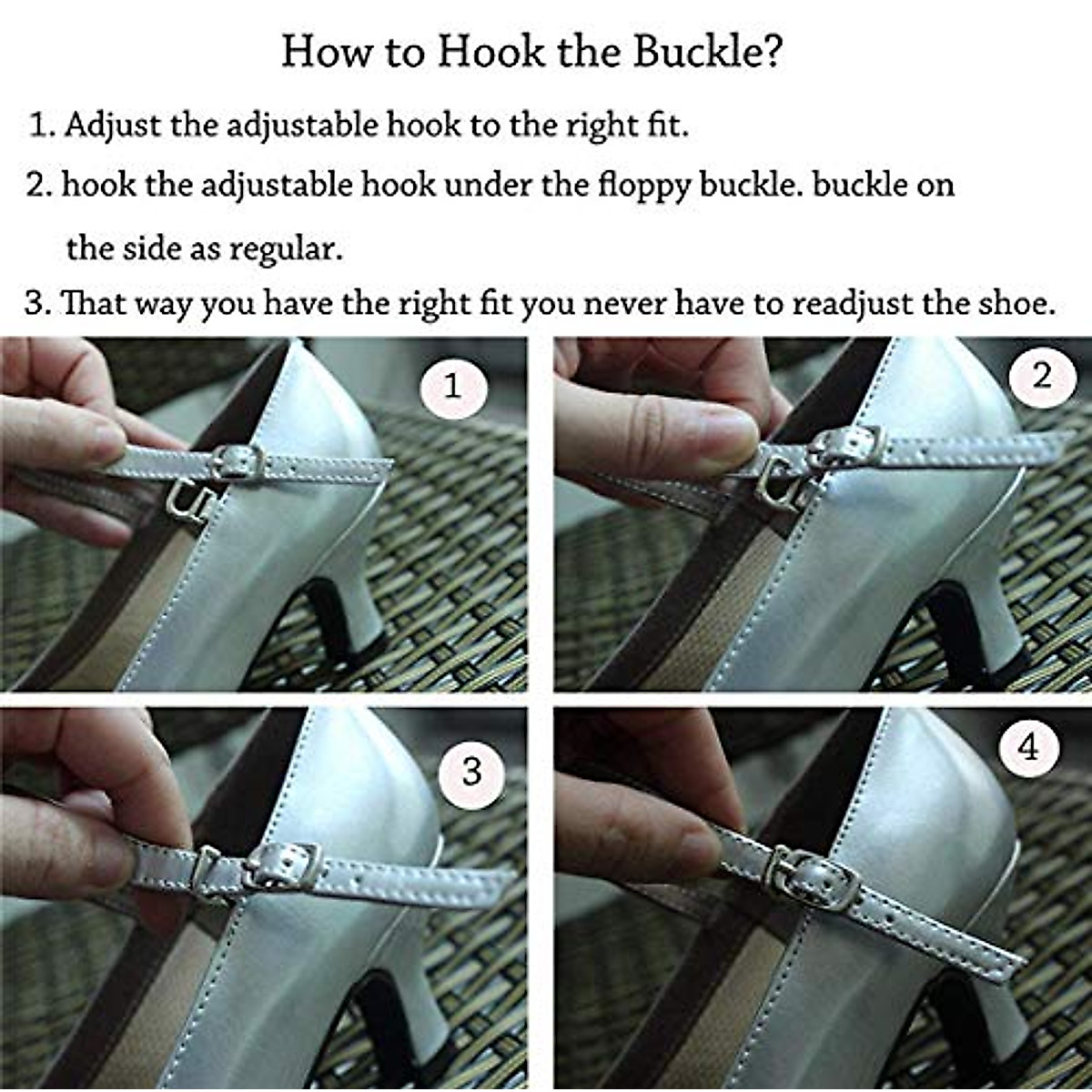 How to Hook the Buckle?

1. Adjust the adjustable hook to the right fit.

2. hook the adjustable hook under the floppy buckle. buckle on the side as regular.

3. That way you have the right fit you never have to readjust the shoe.

1

2

3

4