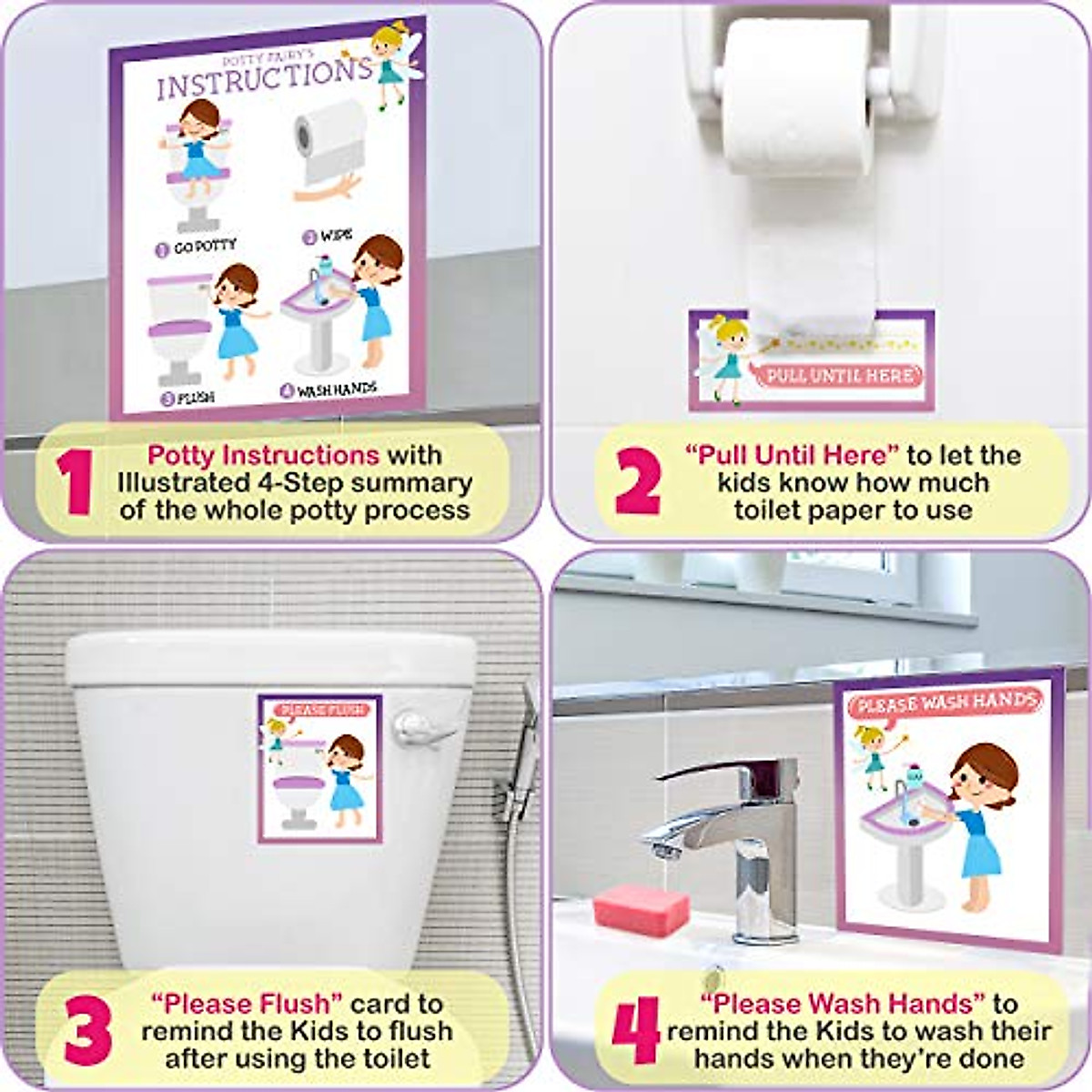 POTTY FAIRY'S
INSTRUCTIONS

1 GO POTTY
2 WIPE
3 FLUSH
4 WASH HANDS

1 Potty Instructions with Illustrated 4-Step summary of the whole potty process

PULL UNTIL HERE

2 "Pull Until Here" to let the kids know how much toilet paper to use

PLEASE FLUSH

3 "Please Flush" card to remind the Kids to flush after using the toilet

PLEASE WASH HANDS

4 "Please Wash Hands" to remind the Kids to wash their hands when they're done