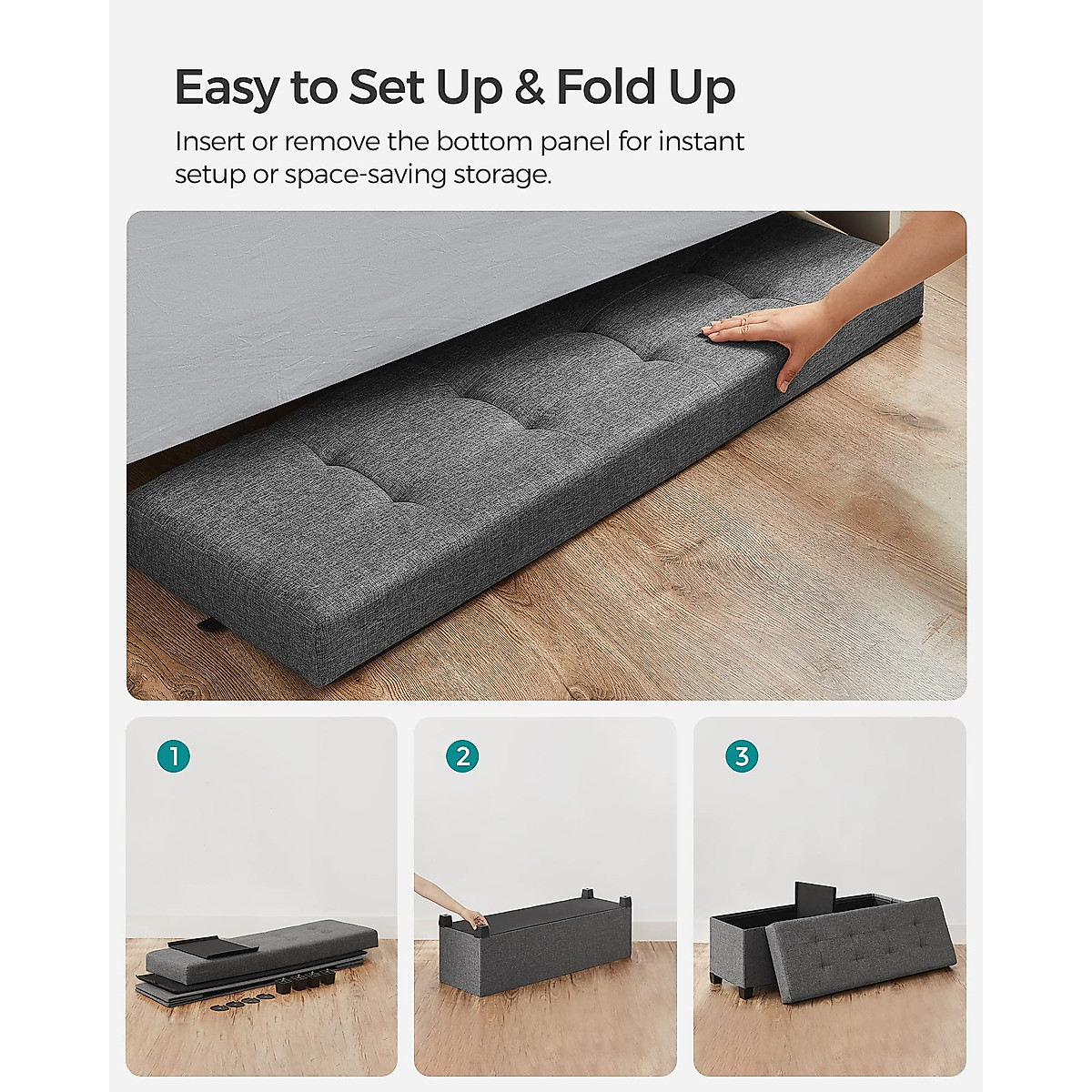 Easy to Set Up & Fold Up

Insert or remove the bottom panel for instant setup or space-saving storage.

1

2

3