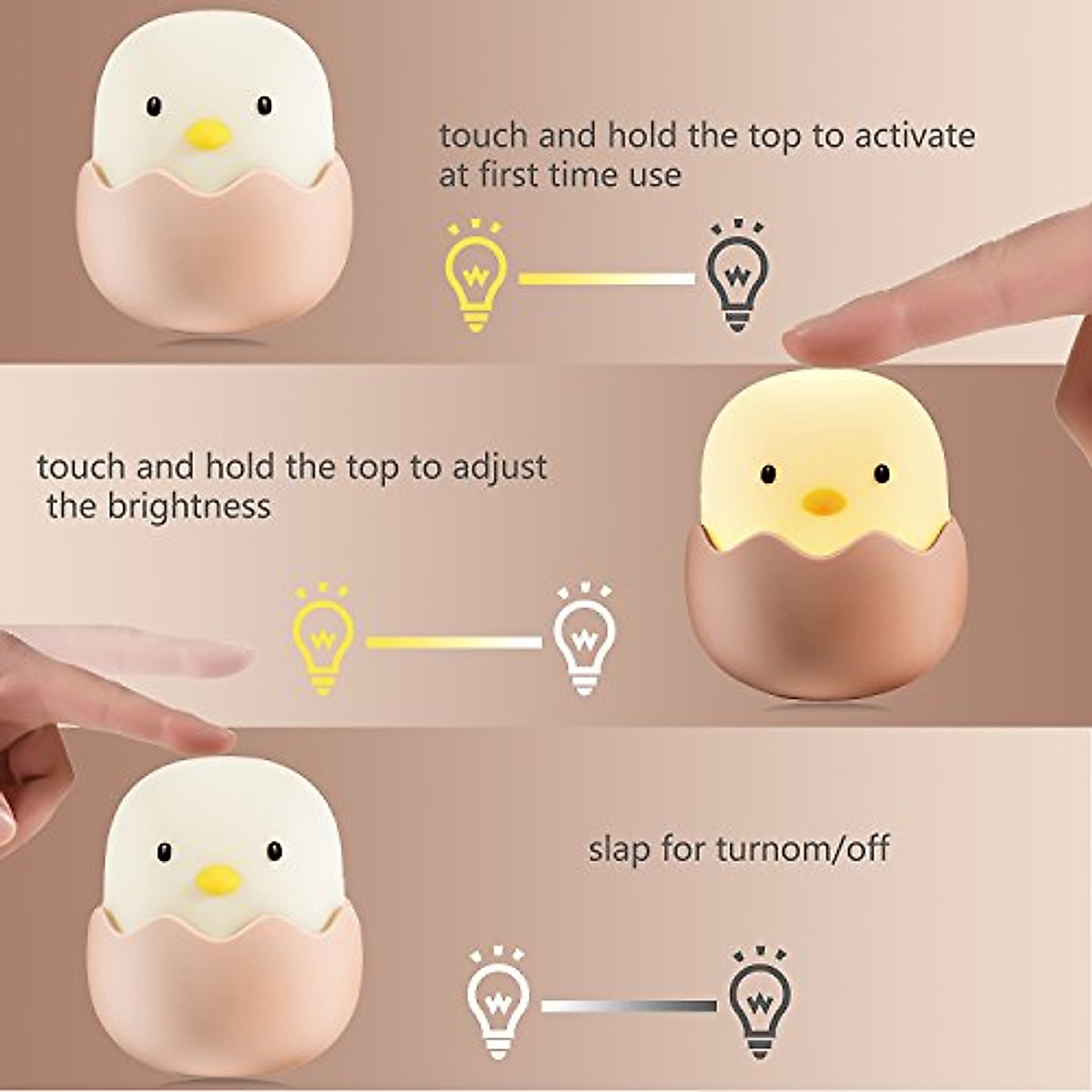 touch and hold the top to activate at first time use

touch and hold the top to adjust the brightness

slap for turnom/off