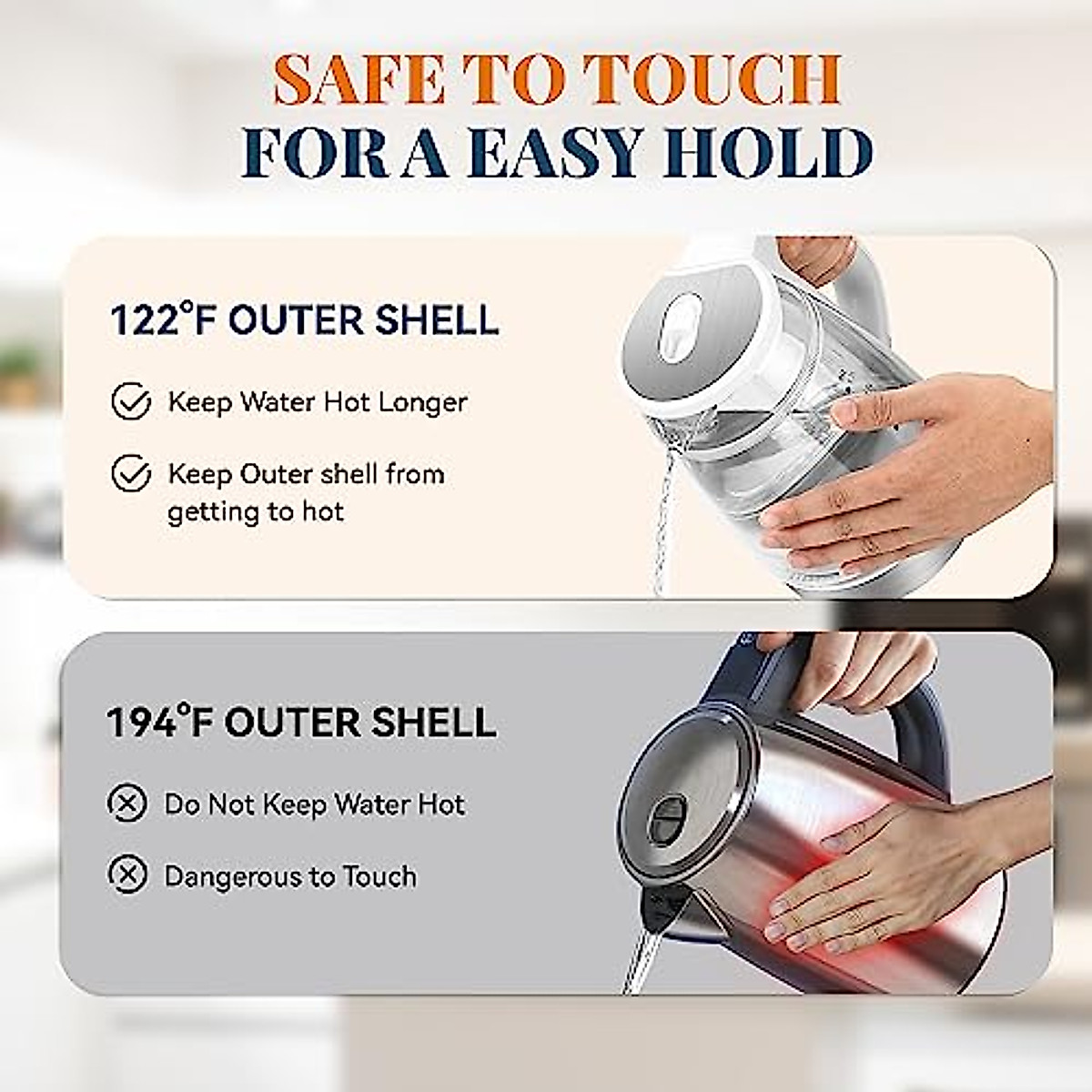 SAFE TO TOUCH
FOR A EASY HOLD

122°F OUTER SHELL

Keep Water Hot Longer

Keep Outer shell from getting to hot

194°F OUTER SHELL

Do Not Keep Water Hot

Dangerous to Touch