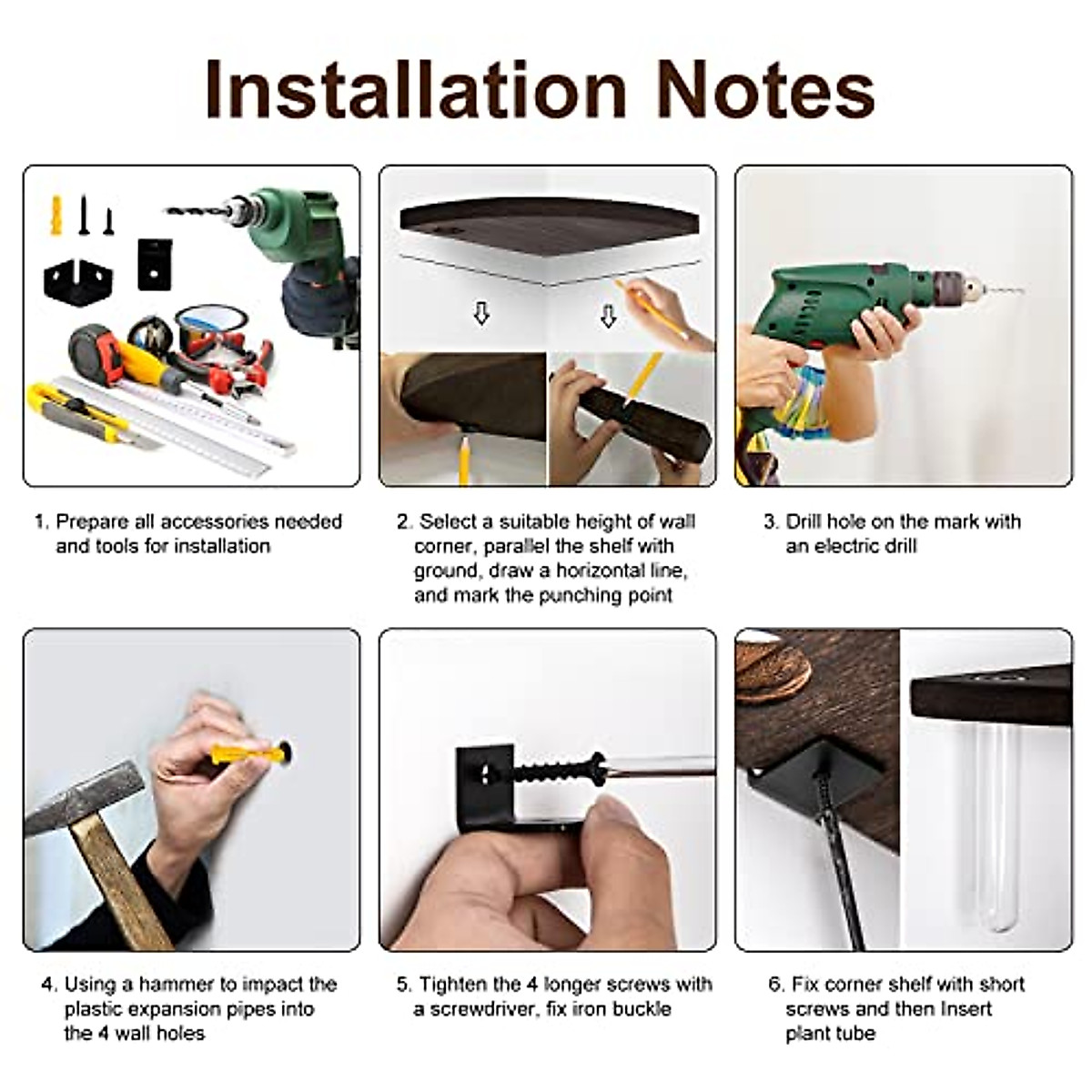 Installation Notes

1. Prepare all accessories needed and tools for installation

2. Select a suitable height of wall corner, parallel the shelf with ground, draw a horizontal line, and mark the punching point

3. Drill hole on the mark with an electric drill

4. Using a hammer to impact the plastic expansion pipes into the 4 wall holes

5. Tighten the 4 longer screws with a screwdriver, fix iron buckle

6. Fix corner shelf with short screws and then Insert plant tube