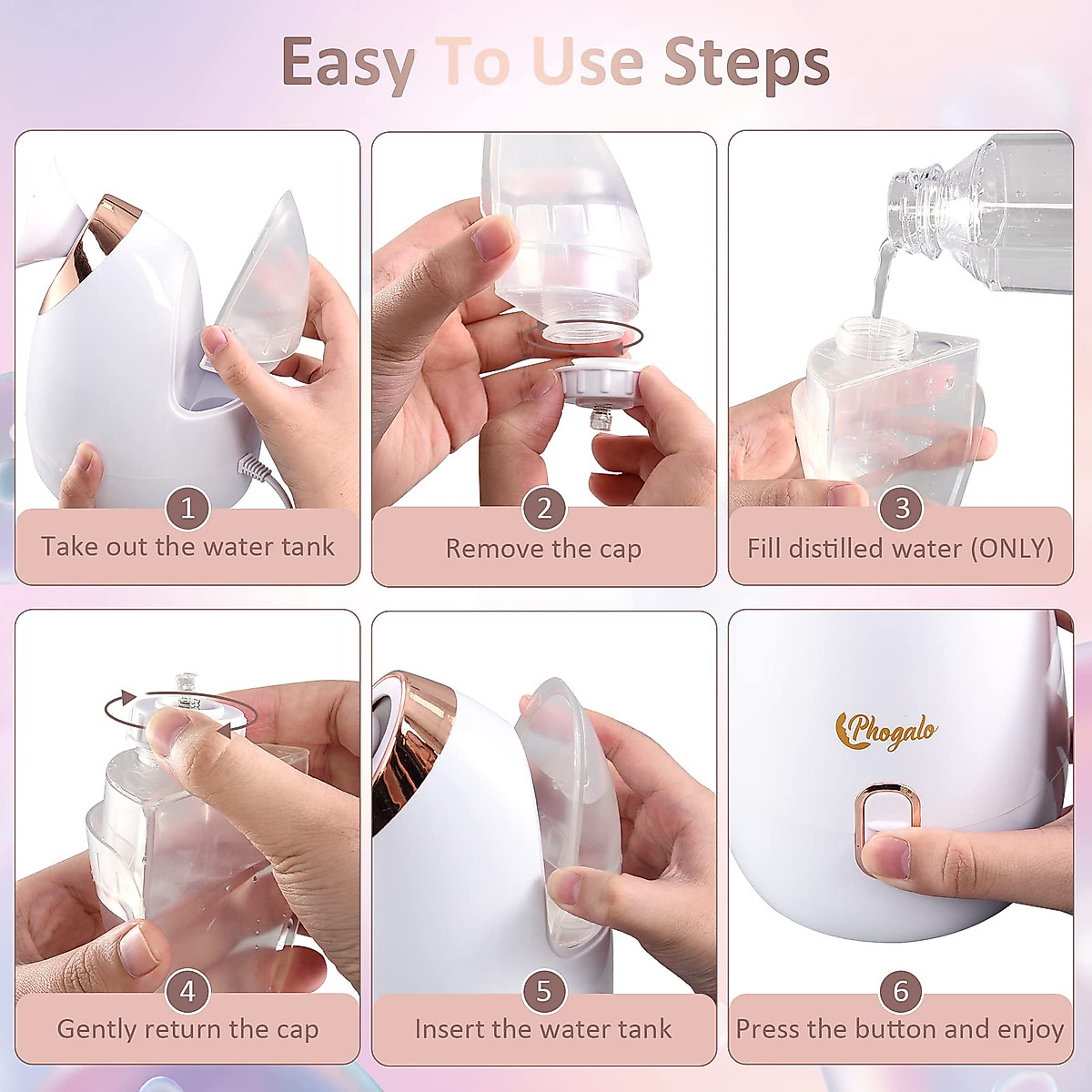 Easy To Use Steps

1
Take out the water tank

2
Remove the cap

3
Fill distilled water (ONLY)

4
Gently return the cap

5
Insert the water tank

Phogalo

6
Press the button and enjoy