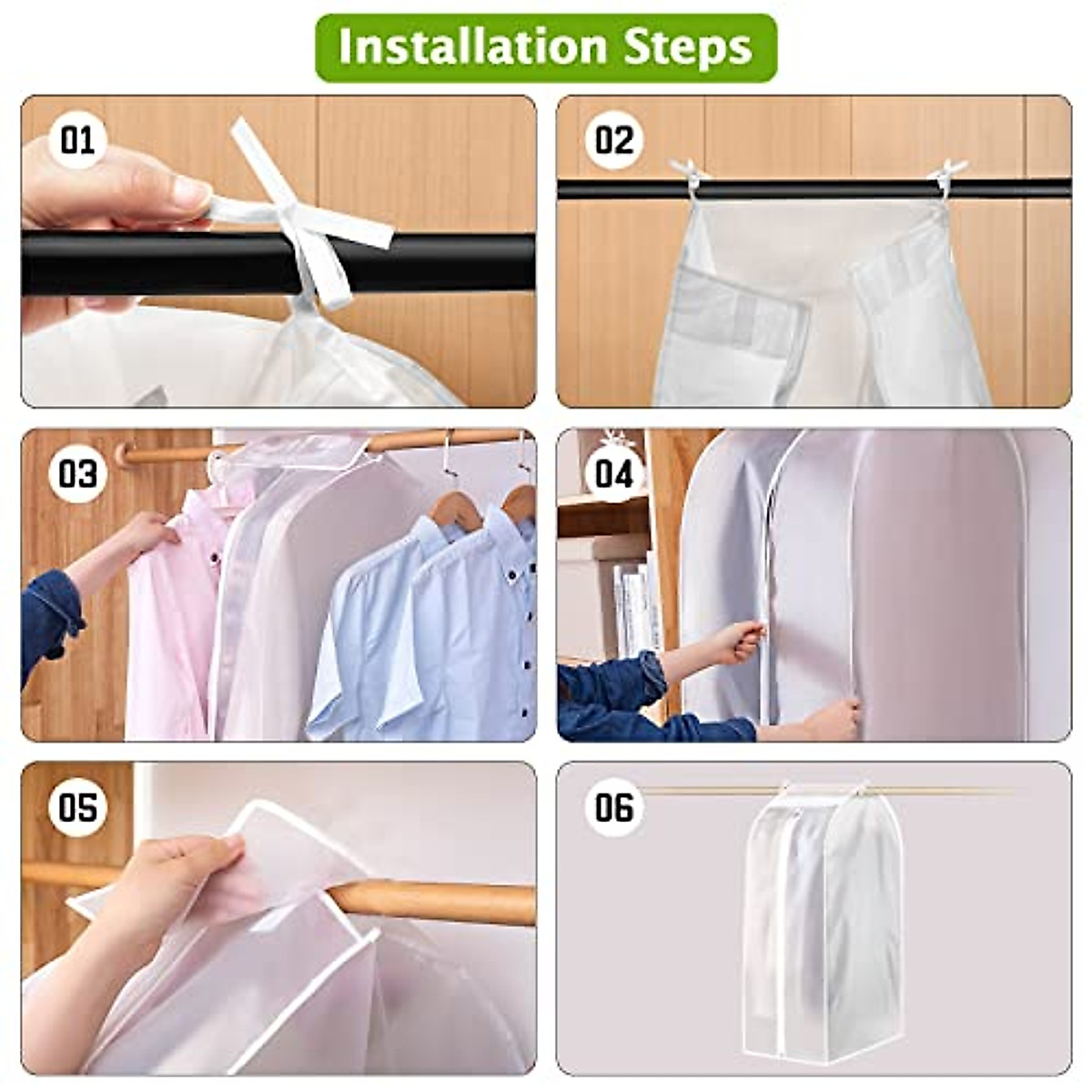 Installation Steps

01

02

03

04

05

06