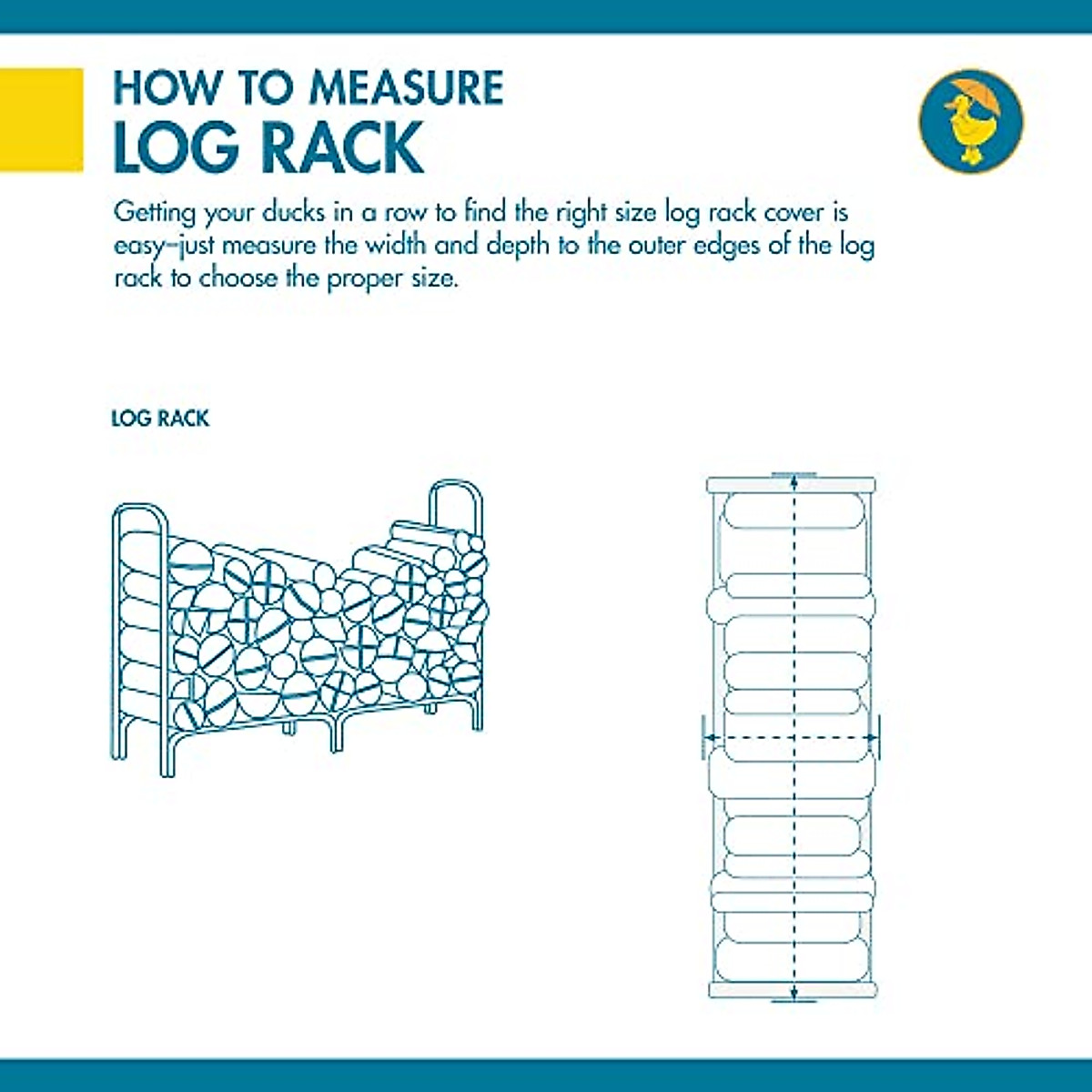 HOW TO MEASURE
LOG RACK

Getting your ducks in a row to find the right size log rack cover is easy–just measure the width and depth to the outer edges of the log rack to choose the proper size.

LOG RACK