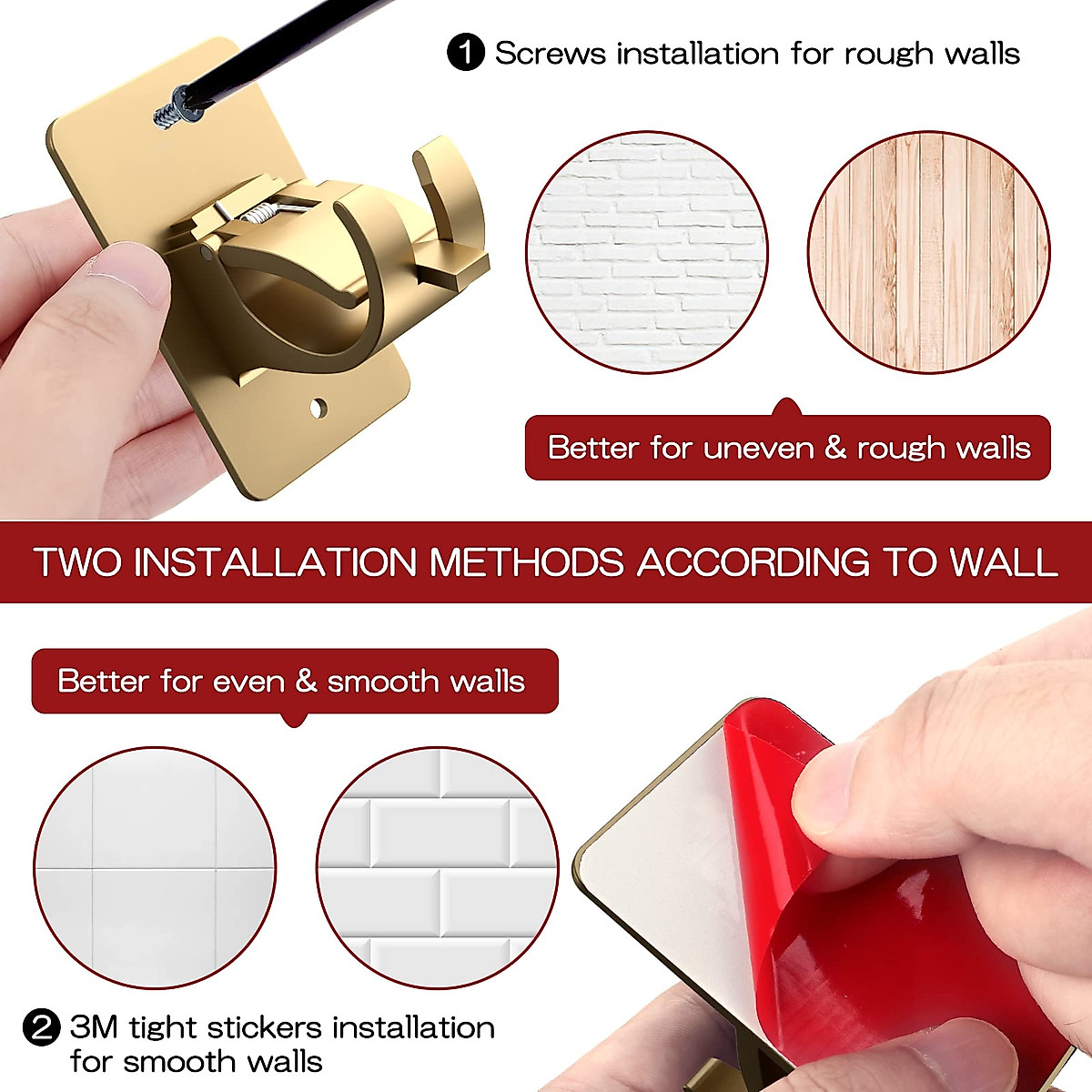 1 Screws installation for rough walls

Better for uneven & rough walls

TWO INSTALLATION METHODS ACCORDING TO WALL

Better for even & smooth walls

2 3M tight stickers installation for smooth walls