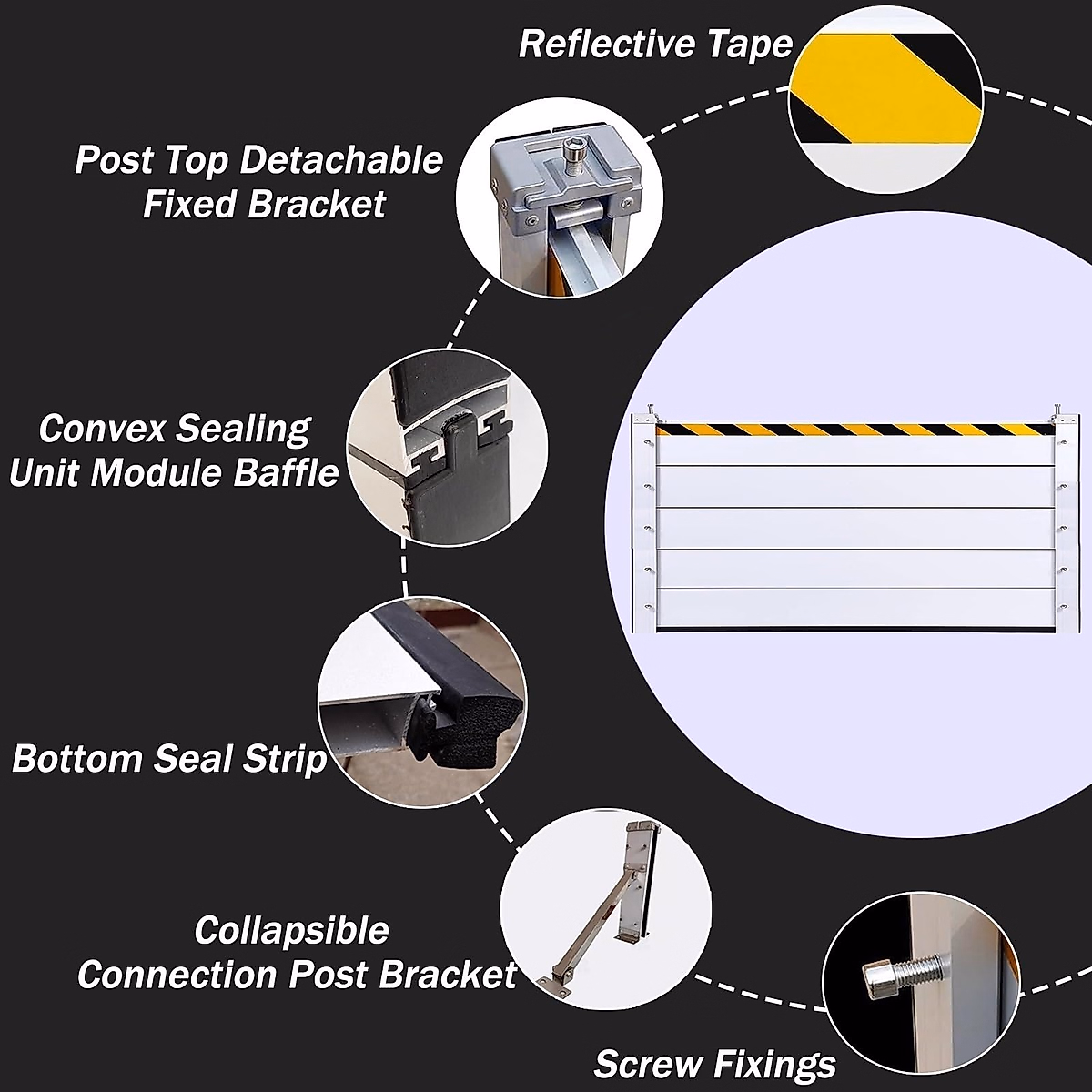 Reflective Tape

Post Top Detachable Fixed Bracket

Convex Sealing Unit Module Baffle

Bottom Seal Strip

Collapsible Connection Post Bracket

Screw Fixings