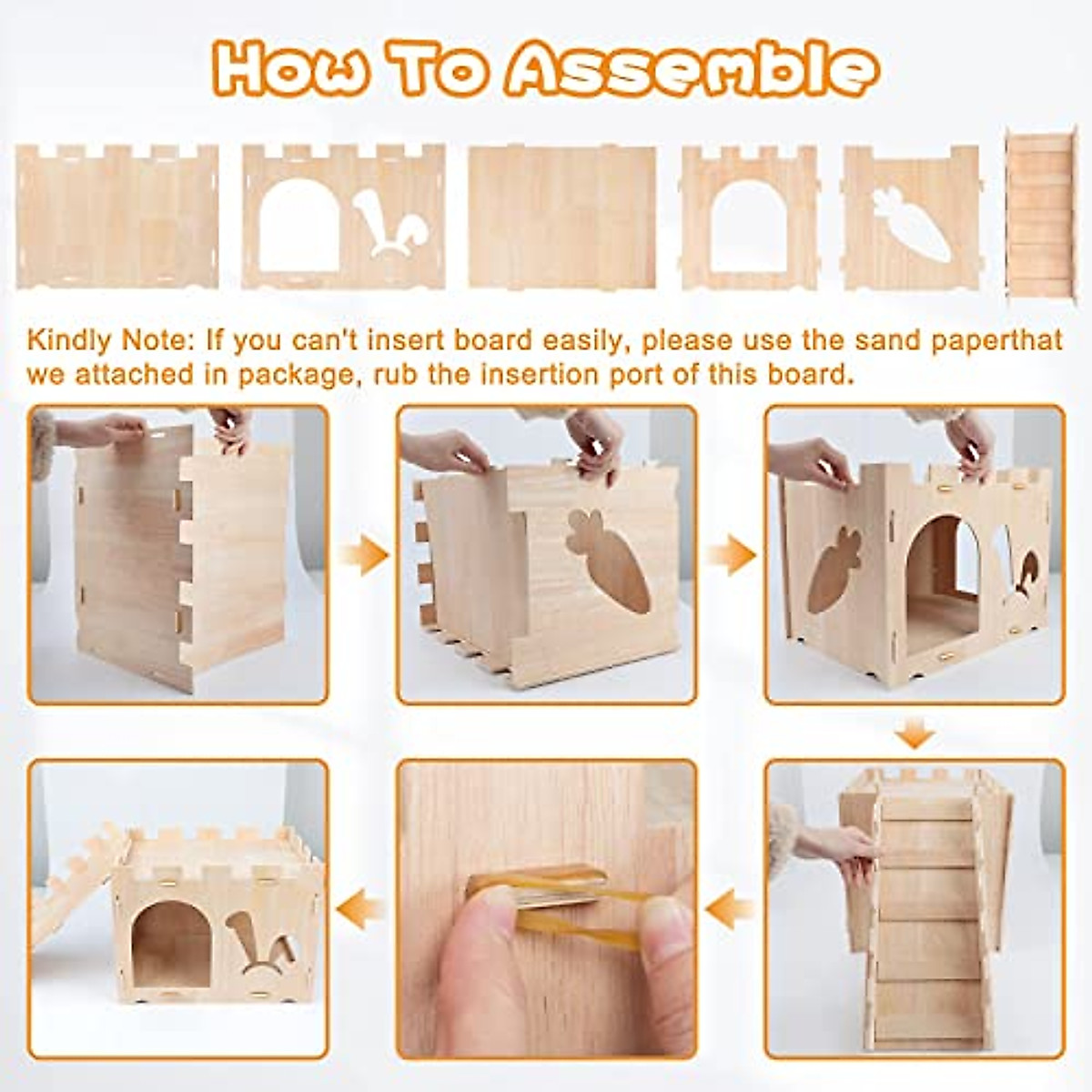 How To Assemble

Kindly Note: If you can't insert board easily, please use the sand paperthat we attached in package, rub the insertion port of this board.