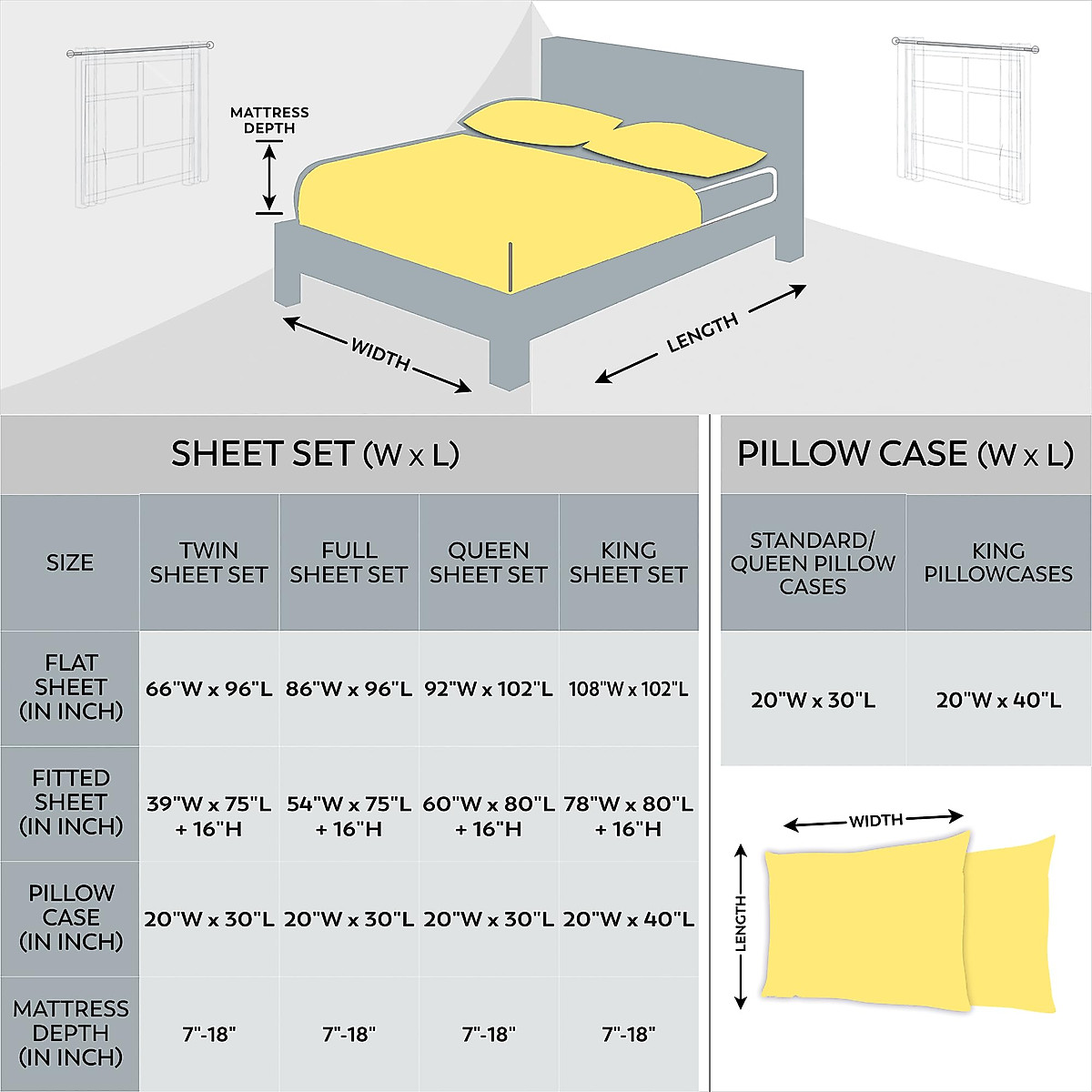 MATTRESS DEPTH

WIDTH

LENGTH

SHEET SET (W x L)

| SIZE | TWIN SHEET SET | FULL SHEET SET | QUEEN SHEET SET | KING SHEET SET |
|---|---|---|---|---|
| FLAT SHEET (IN INCH) | 66"W x 96"L | 86"W x 96"L | 92"W x 102"L | 108"W x 102"L |
| FITTED SHEET (IN INCH) | 39"W x 75"L + 16"H | 54"W x 75"L + 16"H | 60"W x 80"L + 16"H | 78"W x 80"L + 16"H |
| PILLOW CASE (IN INCH) | 20"W x 30"L | 20"W x 30"L | 20"W x 30"L | 20"W x 40"L |
| MATTRESS DEPTH (IN INCH) | 7"-18" | 7"-18" | 7"-18" | 7"-18" |

PILLOW CASE (W x L)

| STANDARD/ QUEEN PILLOW CASES | KING PILLOWCASES |
|---|---|
| 20"W x 30"L | 20"W x 40"L |

WIDTH

LENGTH