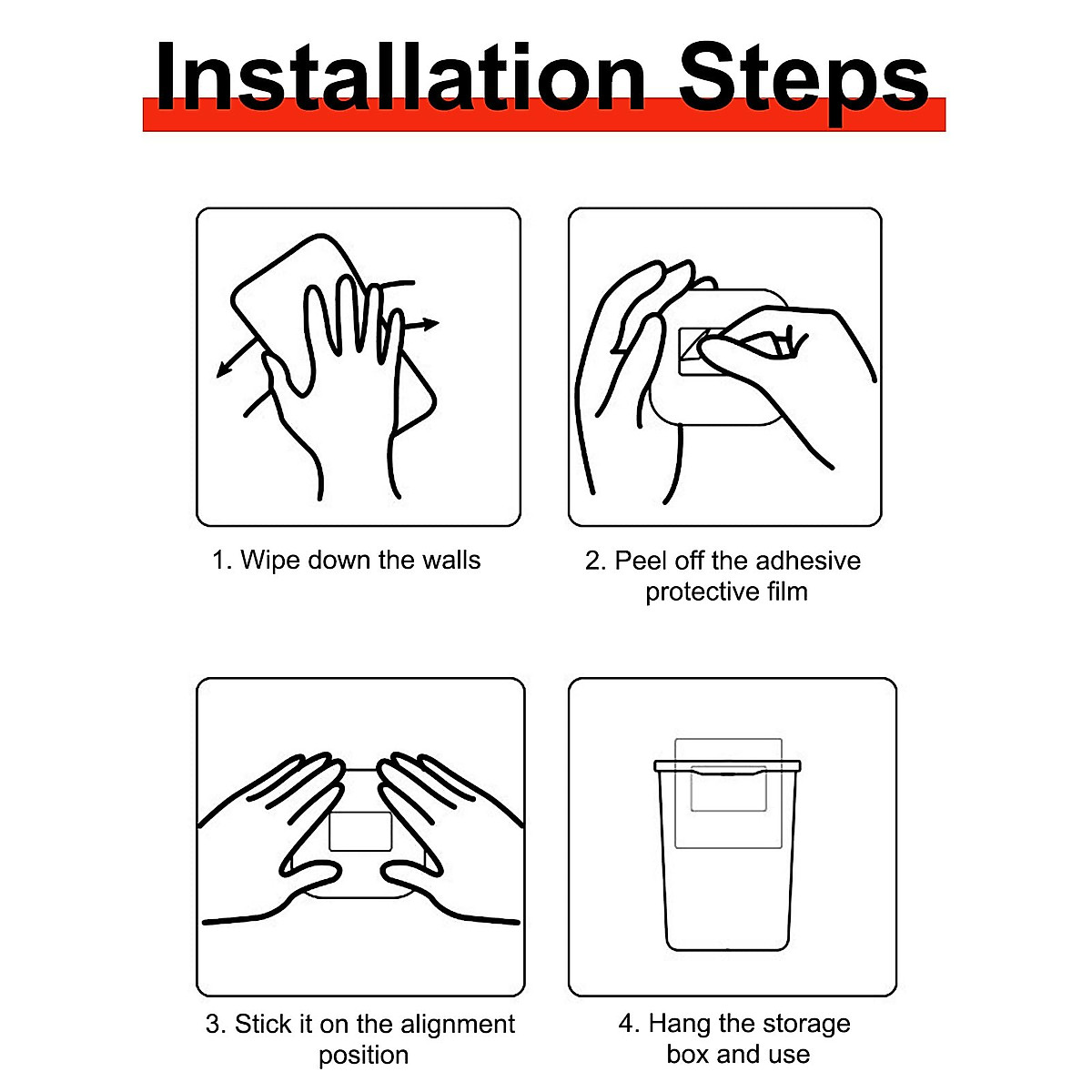 Installation Steps

1. Wipe down the walls

2. Peel off the adhesive protective film

3. Stick it on the alignment position

4. Hang the storage box and use