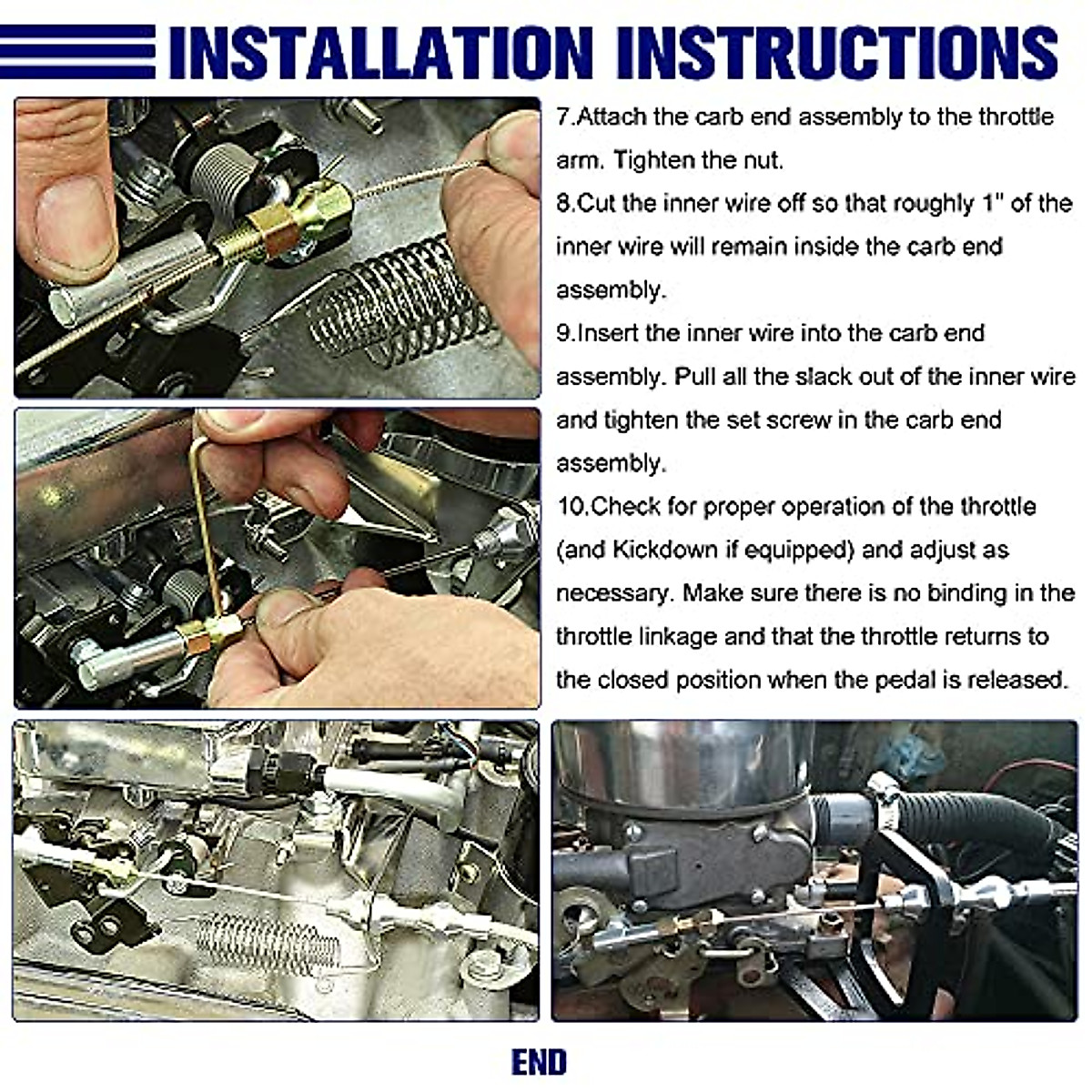 INSTALLATION INSTRUCTIONS

7.Attach the carb end assembly to the throttle arm. Tighten the nut.

8.Cut the inner wire off so that roughly 1" of the inner wire will remain inside the carb end assembly.

9.Insert the inner wire into the carb end assembly. Pull all the slack out of the inner wire and tighten the set screw in the carb end assembly.

10.Check for proper operation of the throttle (and Kickdown if equipped) and adjust as necessary. Make sure there is no binding in the throttle linkage and that the throttle returns to the closed position when the pedal is released.

END