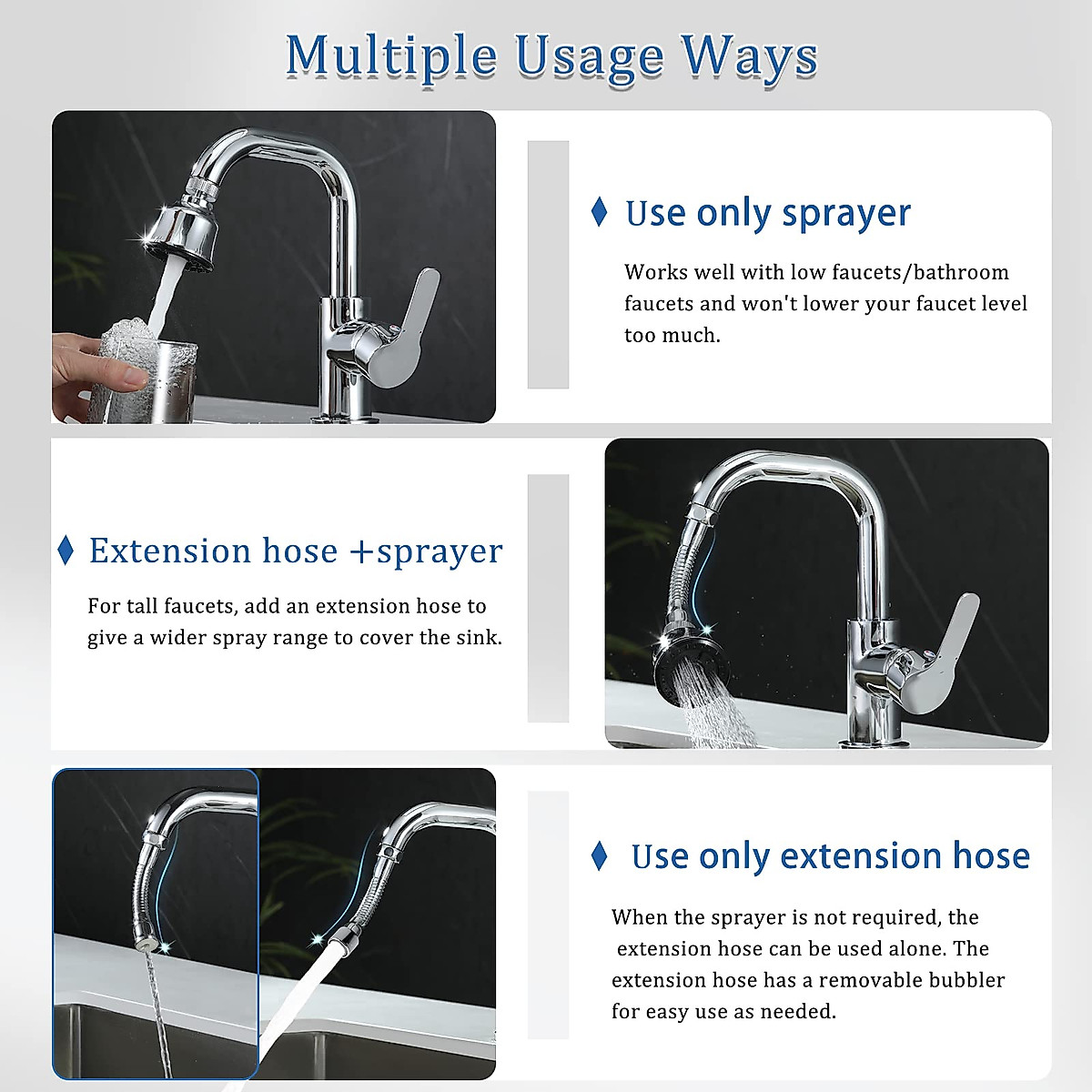 Multiple Usage Ways

♦ Use only sprayer

Works well with low faucets/bathroom faucets and won't lower your faucet level too much.

♦ Extension hose +sprayer

For tall faucets, add an extension hose to give a wider spray range to cover the sink.

♦ Use only extension hose

When the sprayer is not required, the extension hose can be used alone. The extension hose has a removable bubbler for easy use as needed.