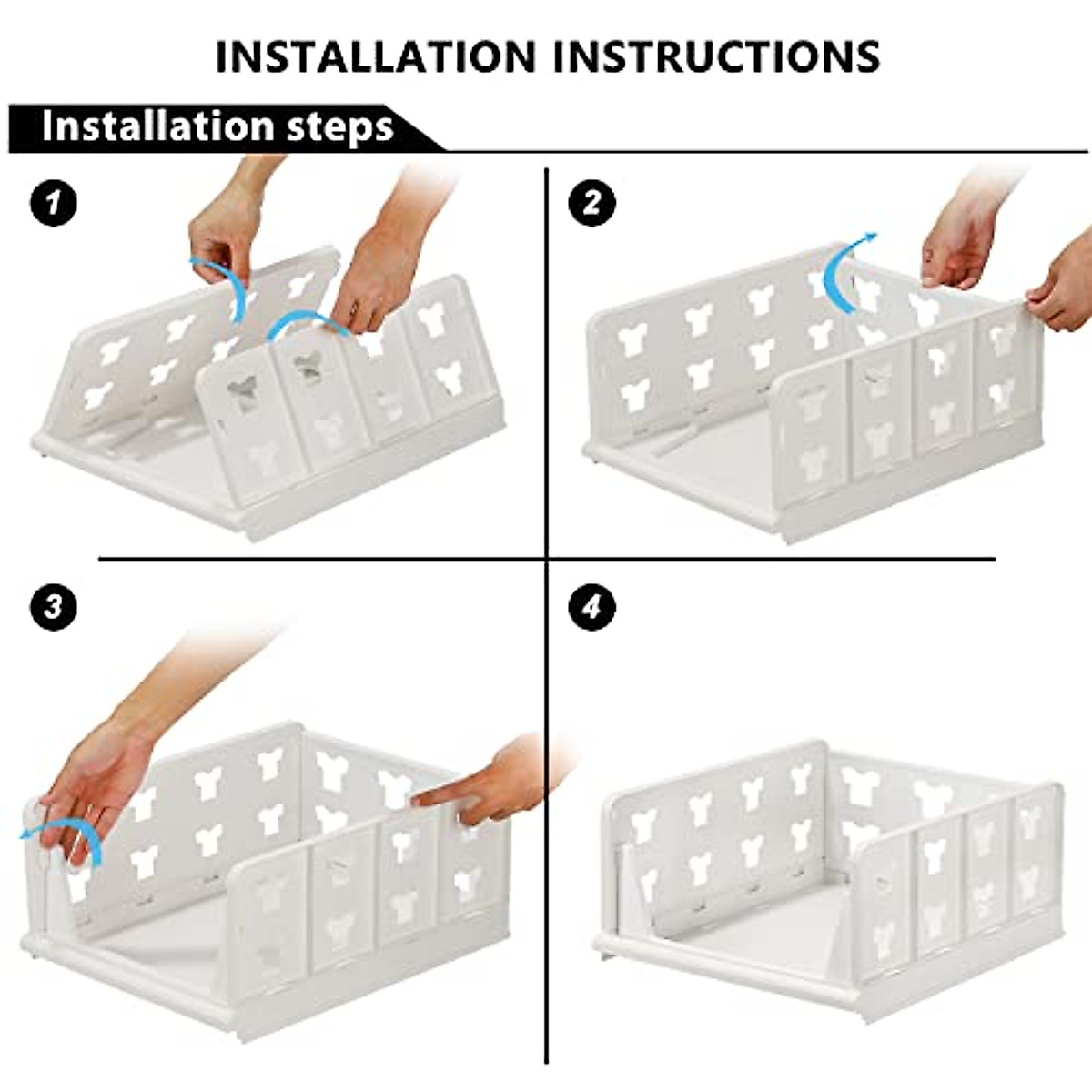 INSTALLATION INSTRUCTIONS

Installation steps

1

2

3

4