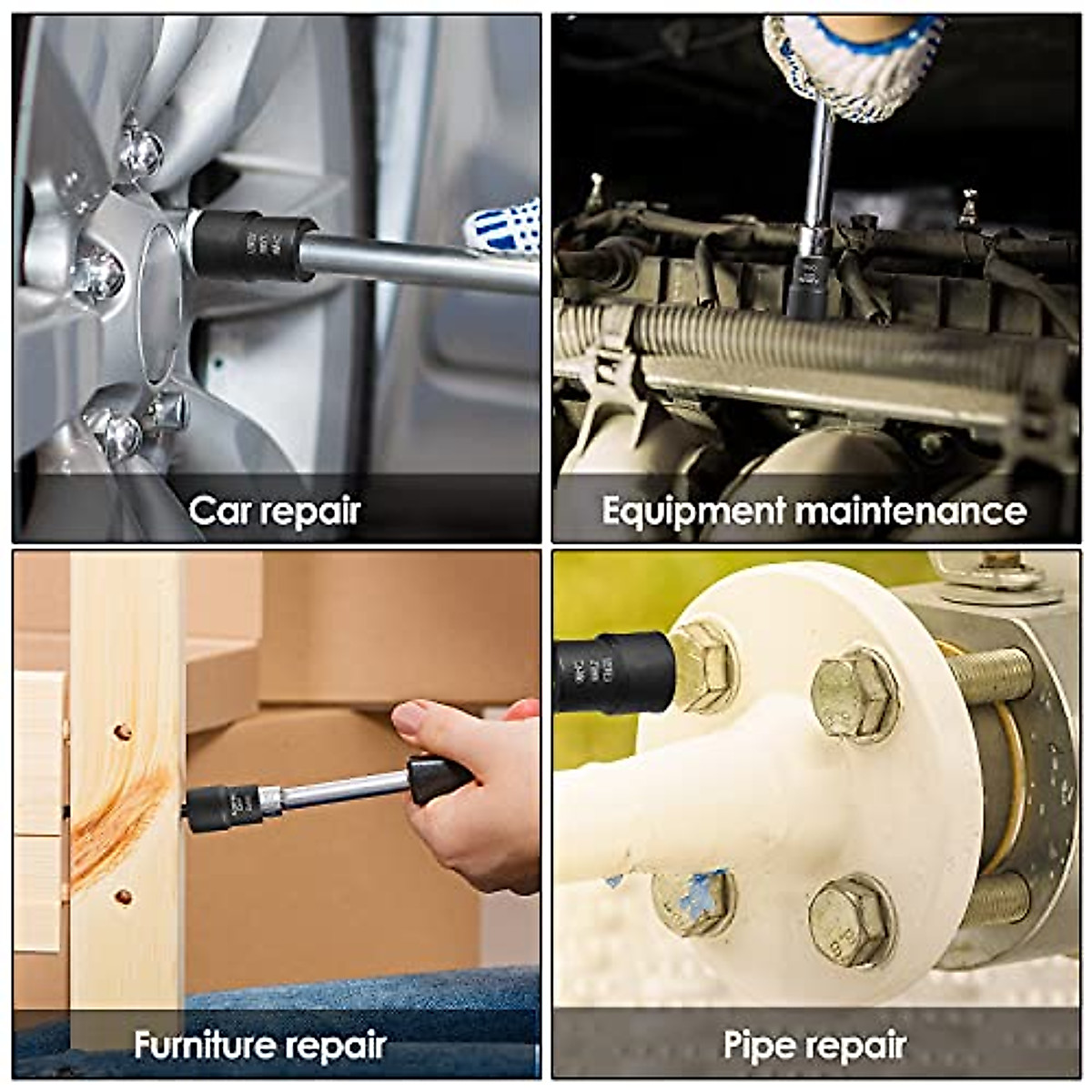 Car repair

Equipment maintenance

Furniture repair

Pipe repair