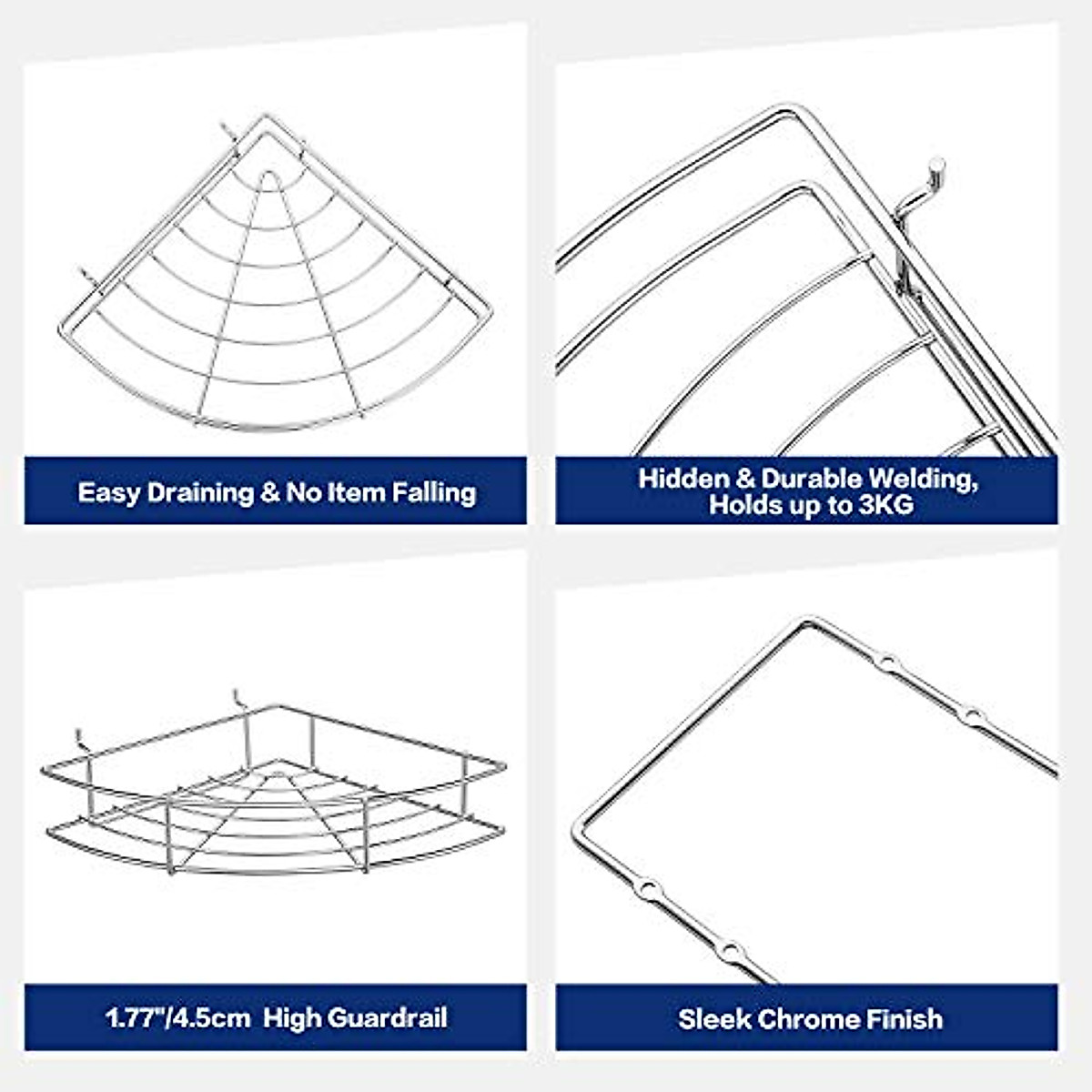 Easy Draining & No Item Falling

Hidden & Durable Welding, Holds up to 3KG

1.77"/4.5cm High Guardrail

Sleek Chrome Finish