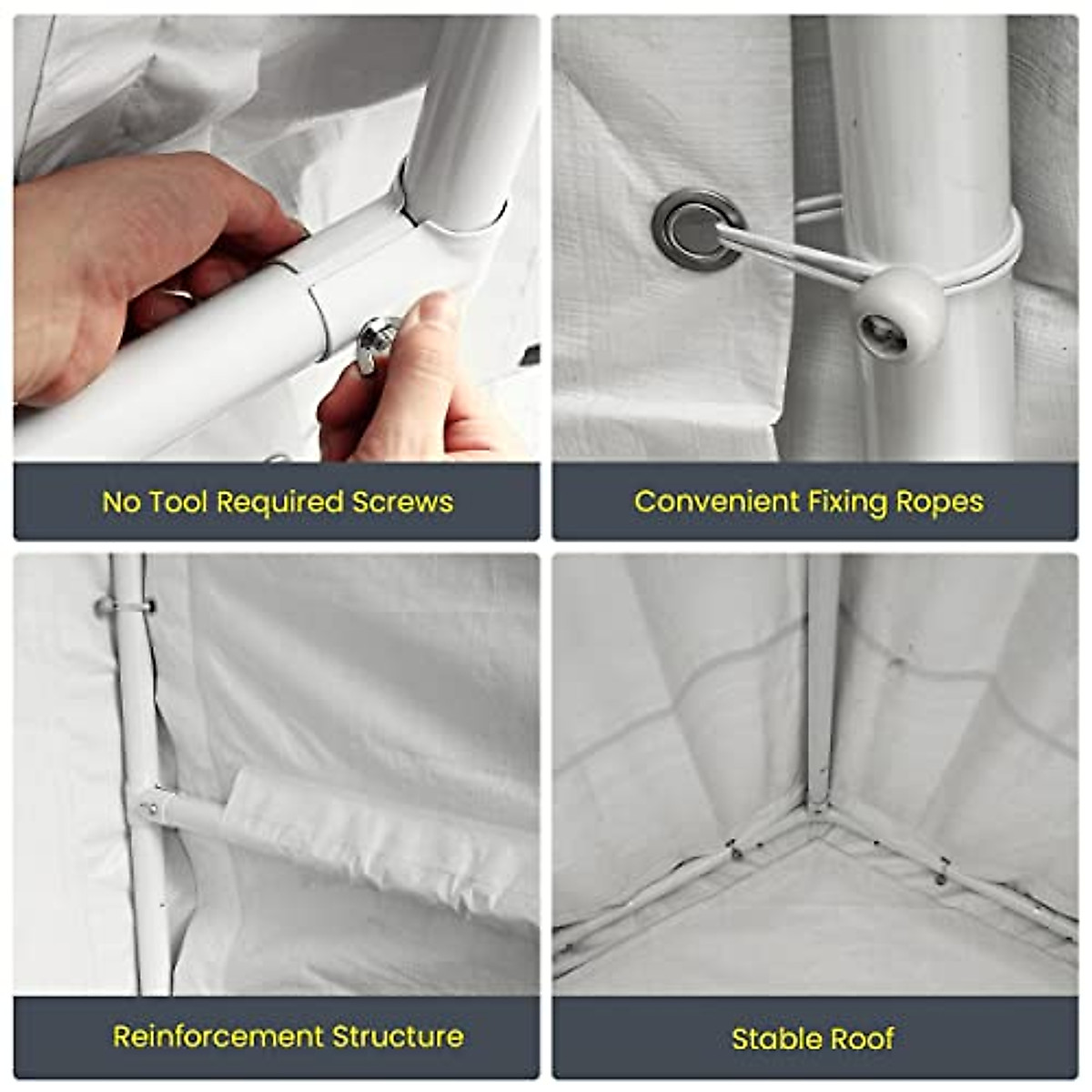 No Tool Required Screws

Convenient Fixing Ropes

Reinforcement Structure

Stable Roof