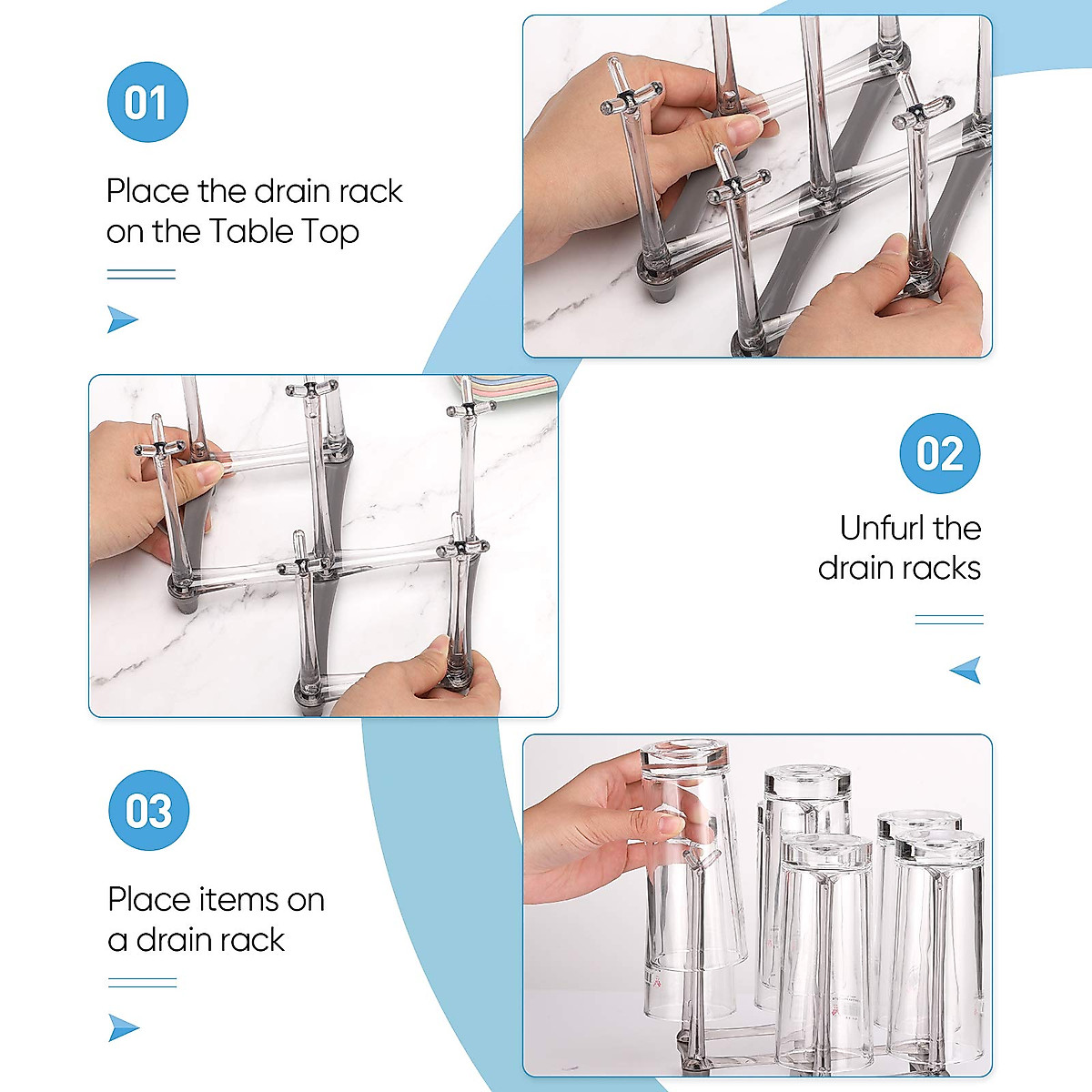 01

Place the drain rack on the Table Top

02

Unfurl the drain racks

03

Place items on a drain rack