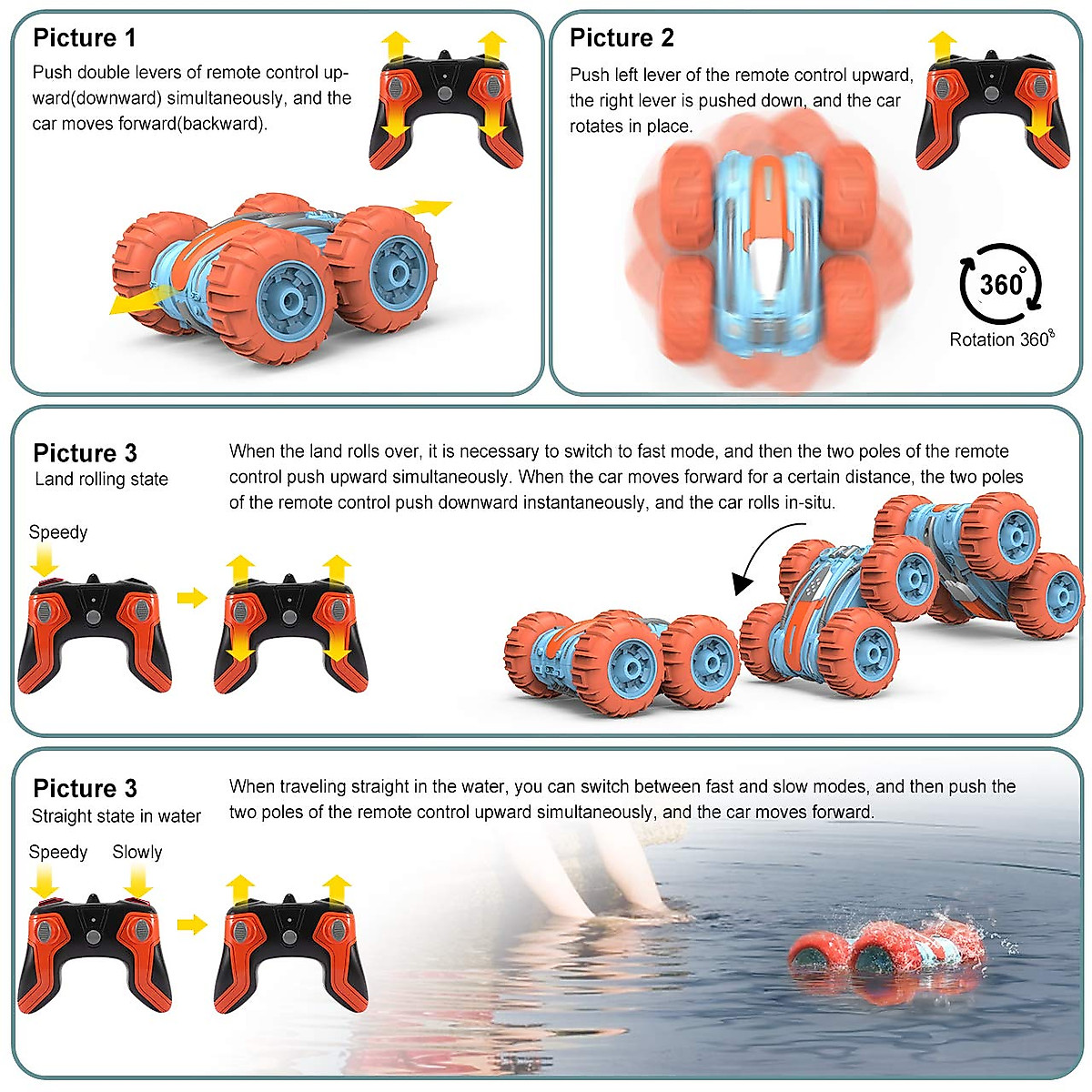 Picture 1

Push double levers of remote control upward(downward) simultaneously, and the car moves forward(backward).

Picture 2

Push left lever of the remote control upward, the right lever is pushed down, and the car rotates in place.

360°

Rotation 360°

Picture 3

Land rolling state

When the land rolls over, it is necessary to switch to fast mode, and then the two poles of the remote control push upward simultaneously. When the car moves forward for a certain distance, the two poles of the remote control push downward instantaneously, and the car rolls in-situ.

Speedy

Picture 3

Straight state in water

When traveling straight in the water, you can switch between fast and slow modes, and then push the two poles of the remote control upward simultaneously, and the car moves forward.

Speedy Slowly