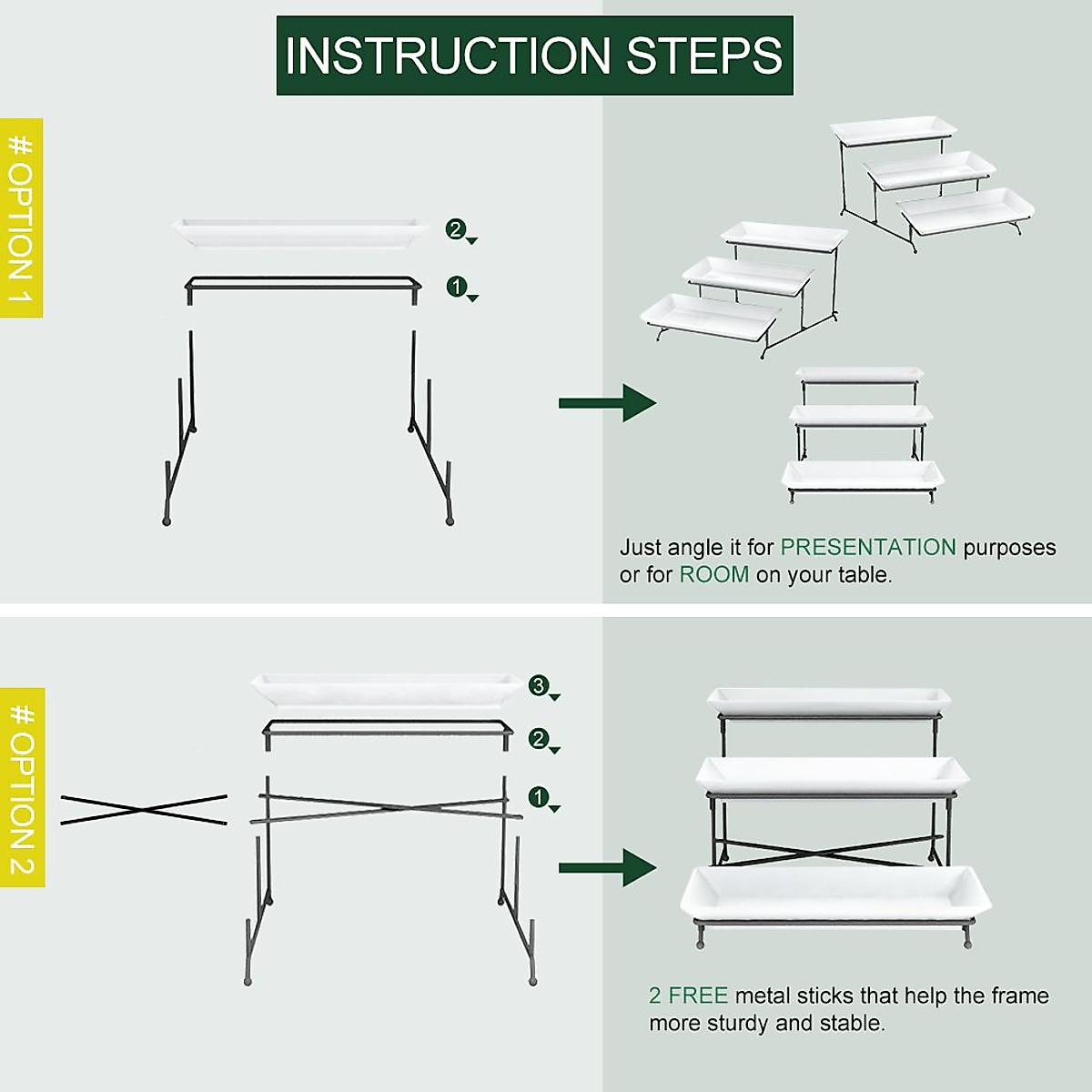 INSTRUCTION STEPS

# OPTION 1

2

1

Just angle it for PRESENTATION purposes or for ROOM on your table.

# OPTION 2

3

2

1

2 FREE metal sticks that help the frame more sturdy and stable.