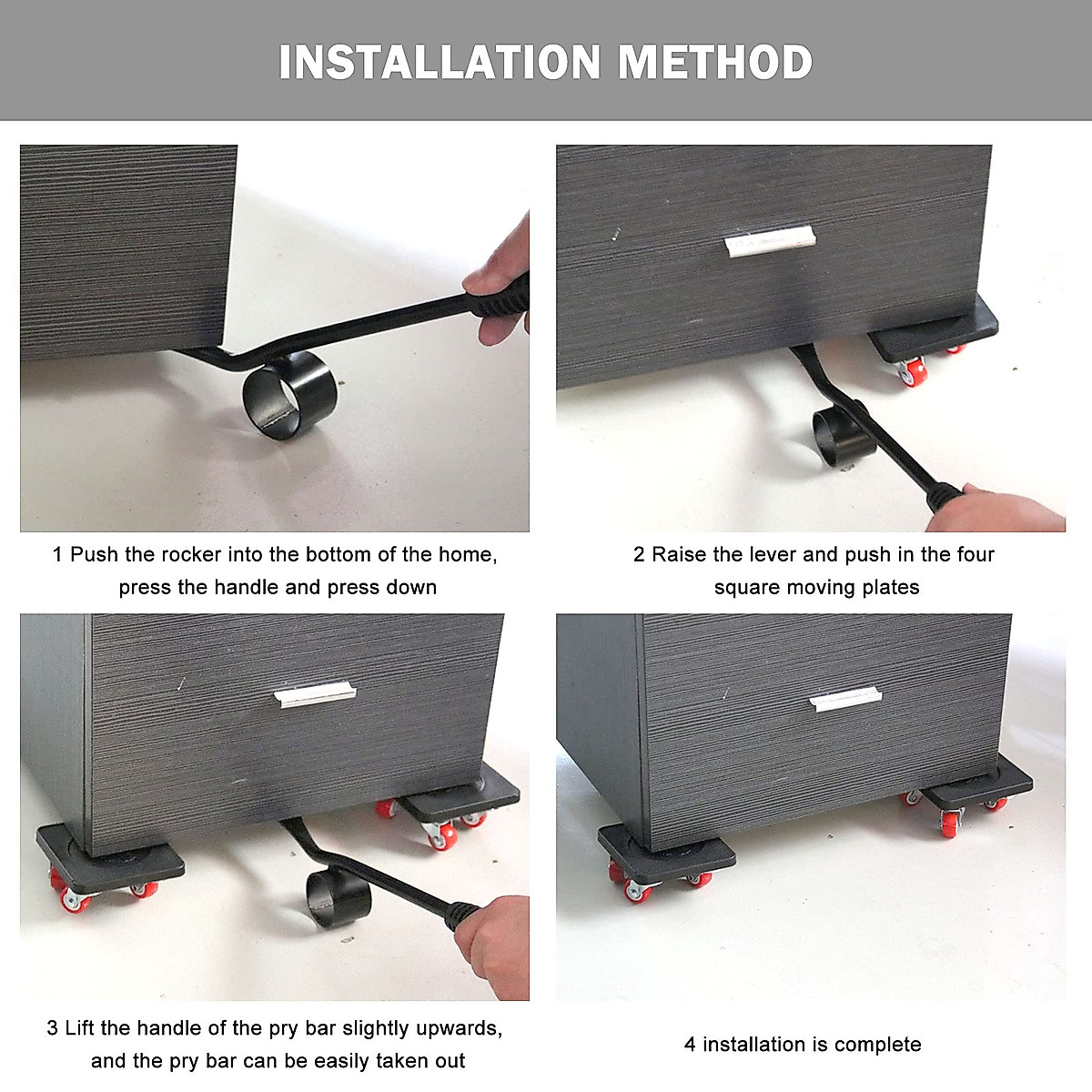 INSTALLATION METHOD

1 Push the rocker into the bottom of the home, press the handle and press down

2 Raise the lever and push in the four square moving plates

3 Lift the handle of the pry bar slightly upwards, and the pry bar can be easily taken out

4 installation is complete