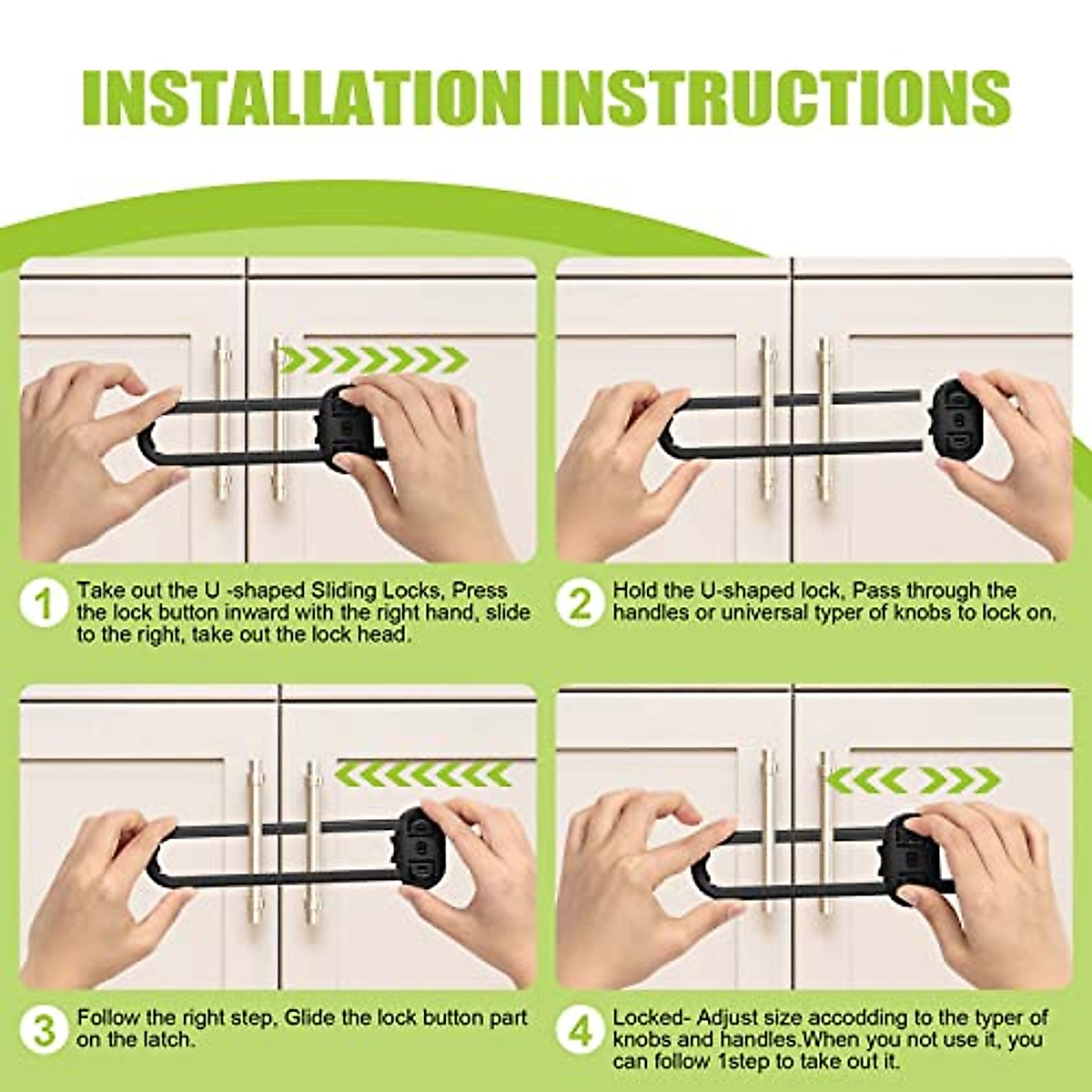 INSTALLATION INSTRUCTIONS

1 Take out the U -shaped Sliding Locks, Press the lock button inward with the right hand, slide to the right, take out the lock head.

2 Hold the U-shaped lock, Pass through the handles or universal typer of knobs to lock on.

3 Follow the right step, Glide the lock button part on the latch.

4 Locked- Adjust size accodding to the typer of knobs and handles.When you not use it, you can follow 1step to take out it.