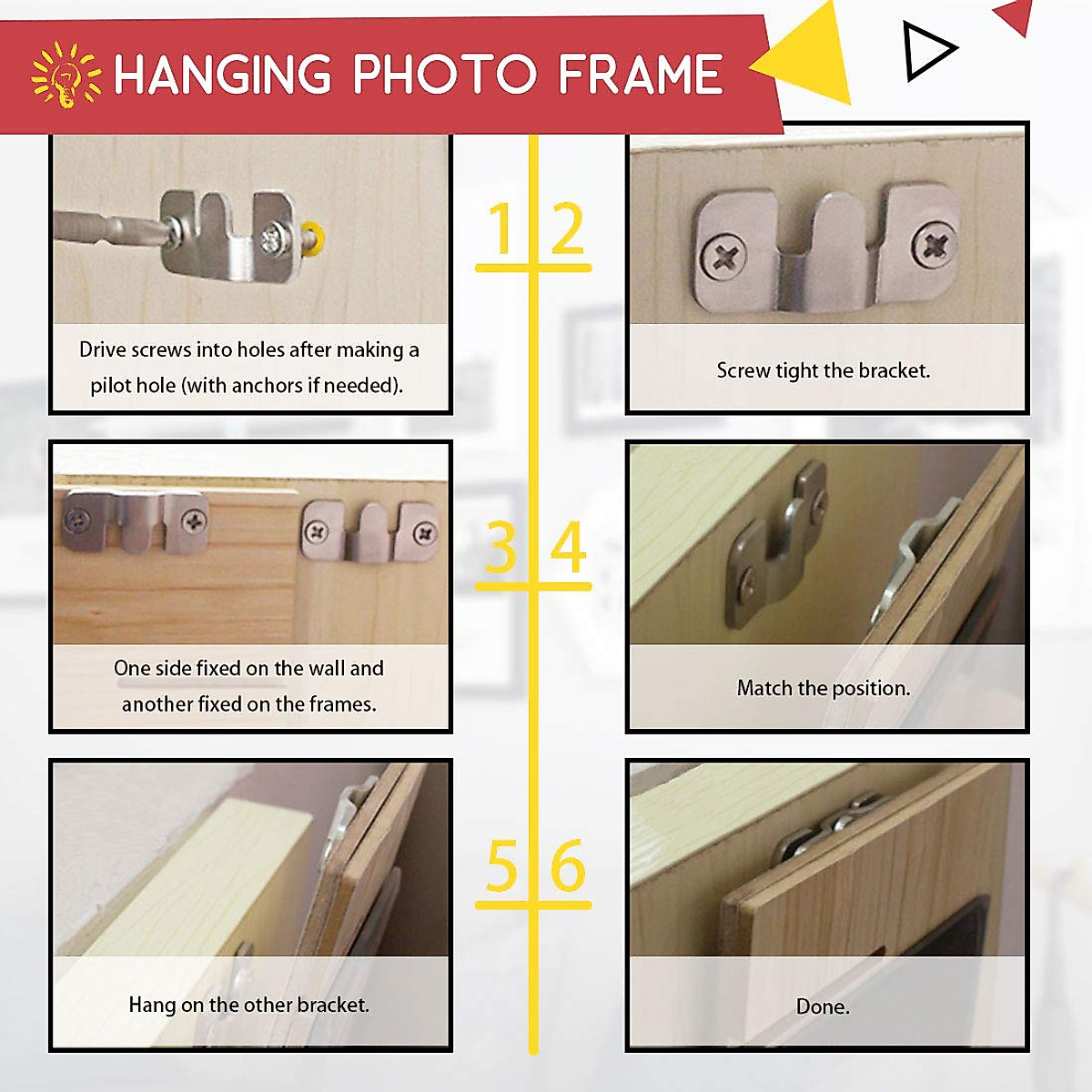 HANGING PHOTO FRAME

1

Drive screws into holes after making a pilot hole (with anchors if needed).

2

Screw tight the bracket.

3

One side fixed on the wall and another fixed on the frames.

4

Match the position.

5

Hang on the other bracket.

6

Done.