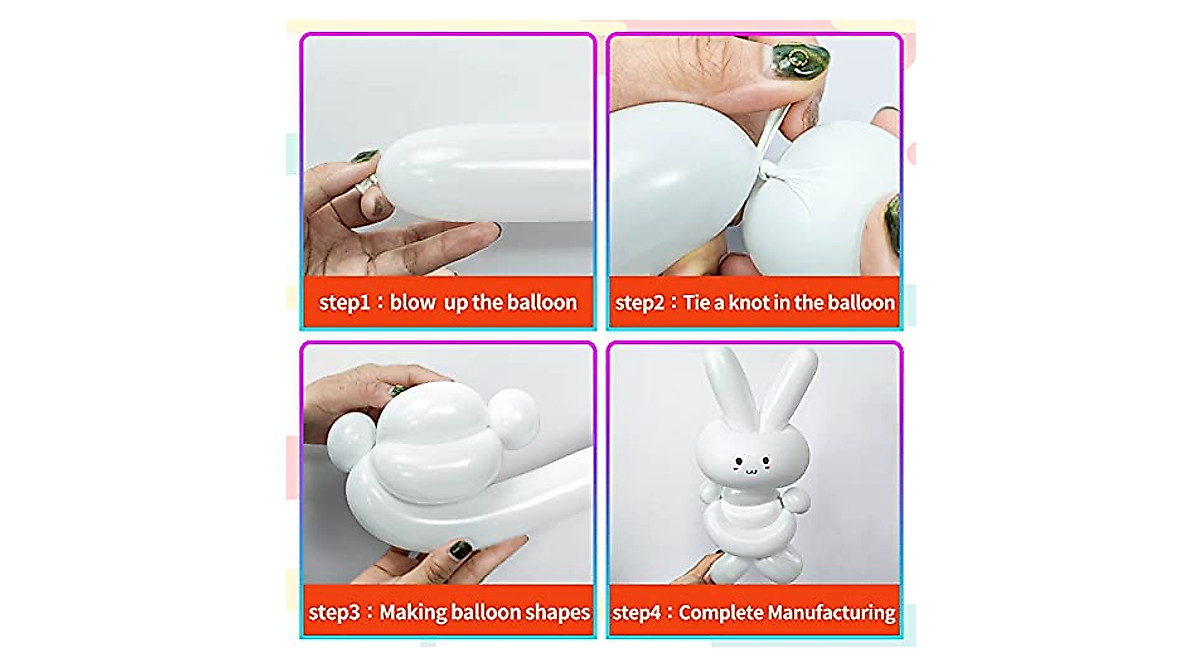 step1：blow  up the balloon

step2：Tie a knot in the balloon

step3：Making balloon shapes

step4：Complete Manufacturing