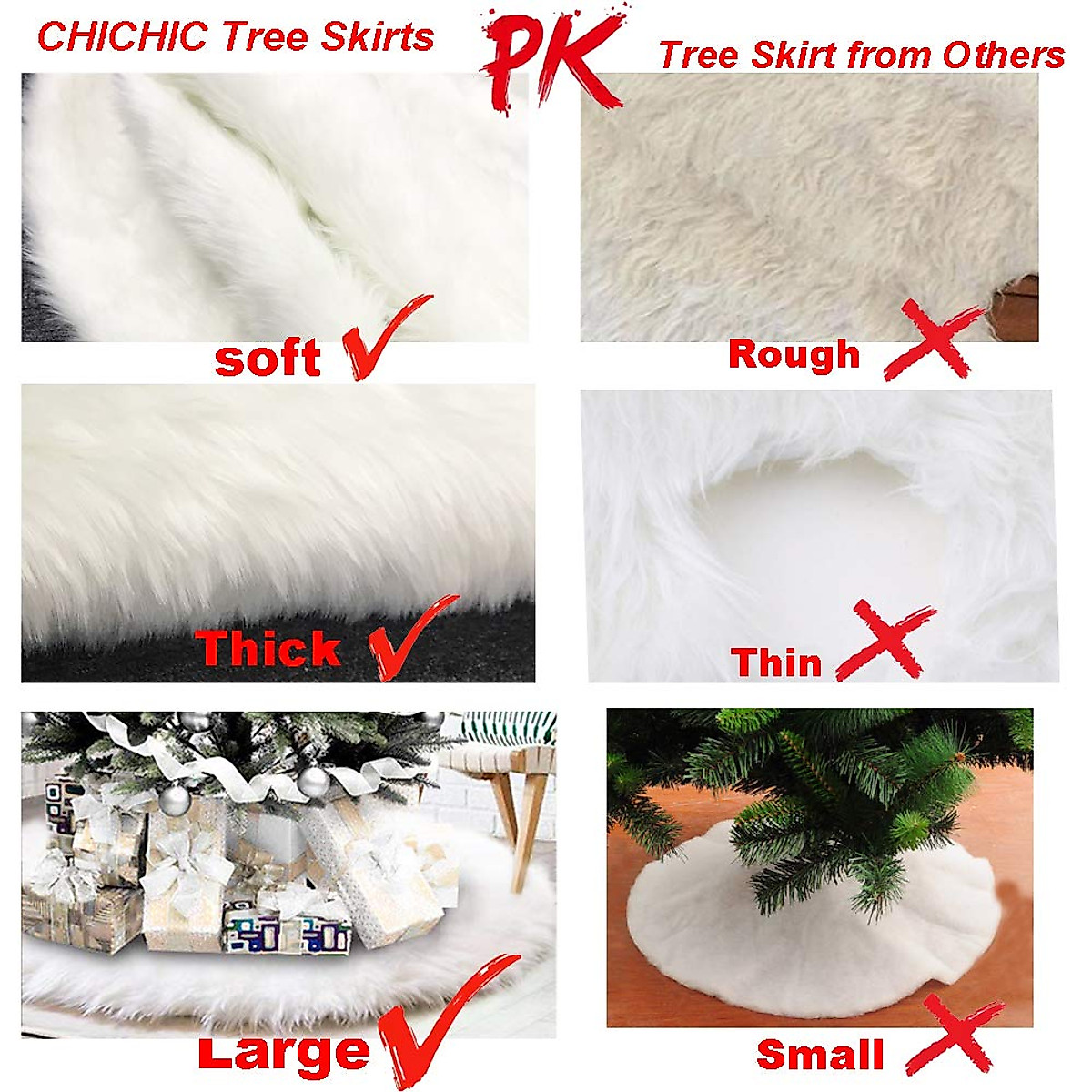 CHICHIC Tree Skirts

PK

Tree Skirt from Others

soft

Rough

Thick

Thin

Large

Small