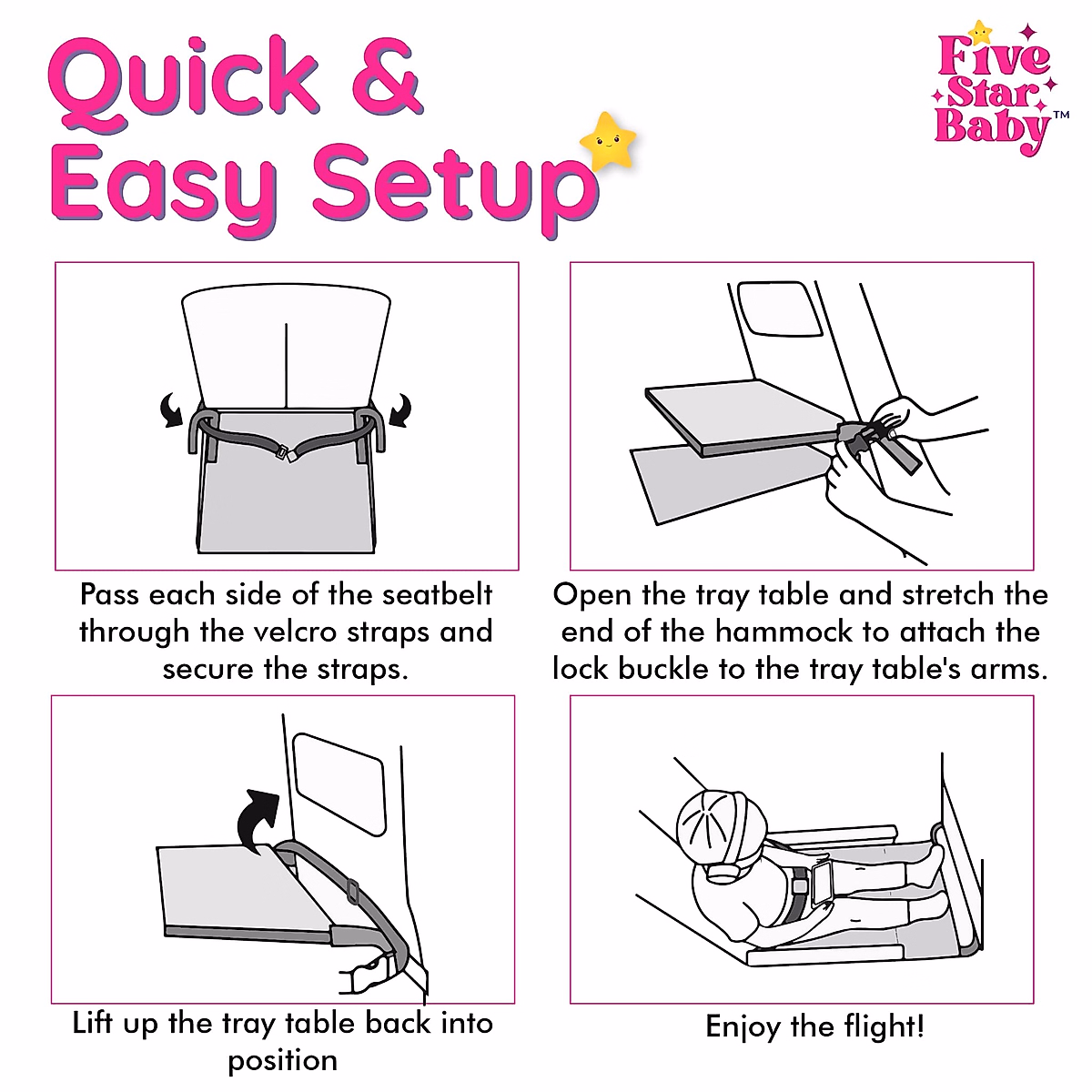 Quick & Easy Setup

Five Star Baby™

Pass each side of the seatbelt through the velcro straps and secure the straps.

Open the tray table and stretch the end of the hammock to attach the lock buckle to the tray table's arms.

Lift up the tray table back into position

Enjoy the flight!