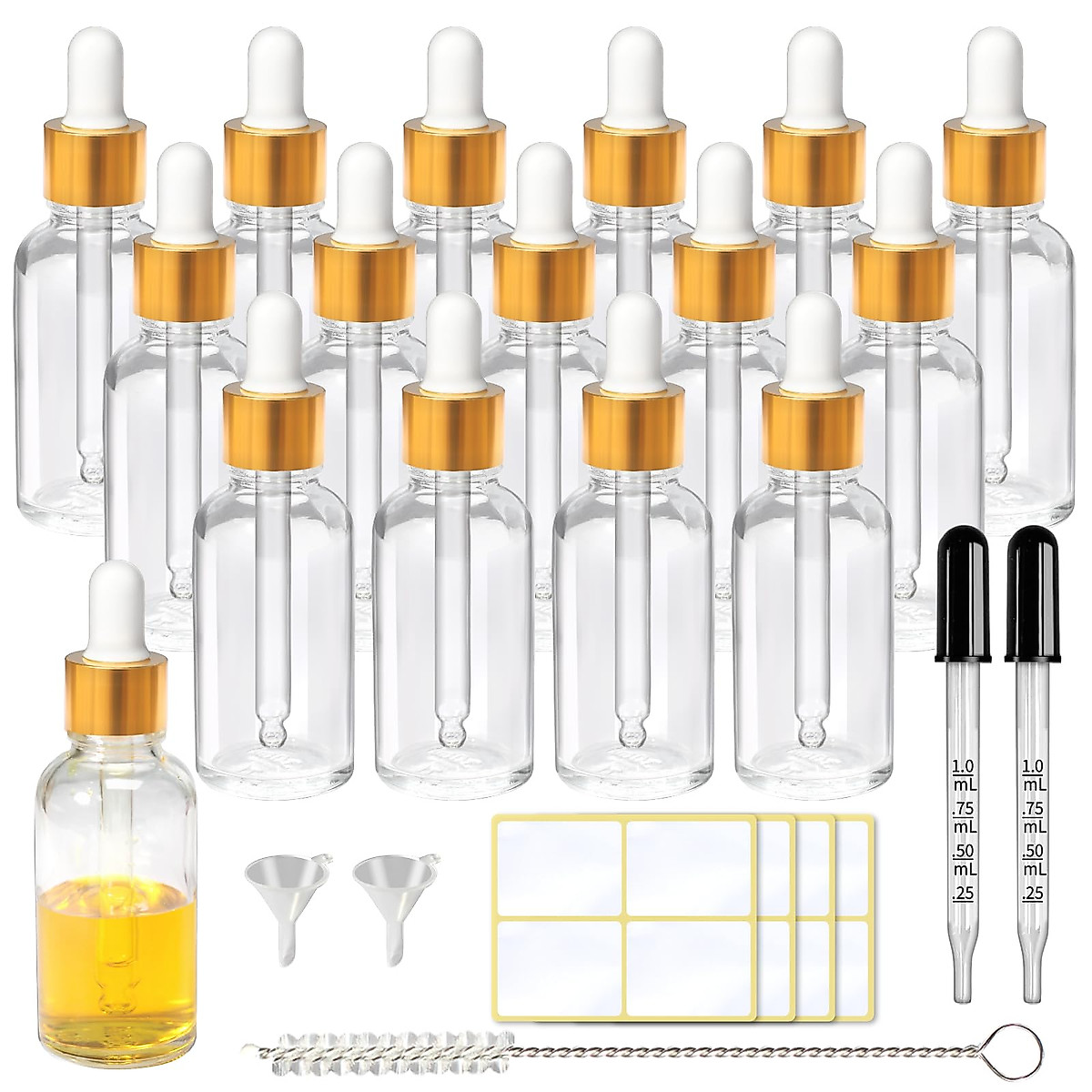 1.0
mL
.75
mL
.50
mL
.25

1.0
mL
.75
mL
.50
mL
.25