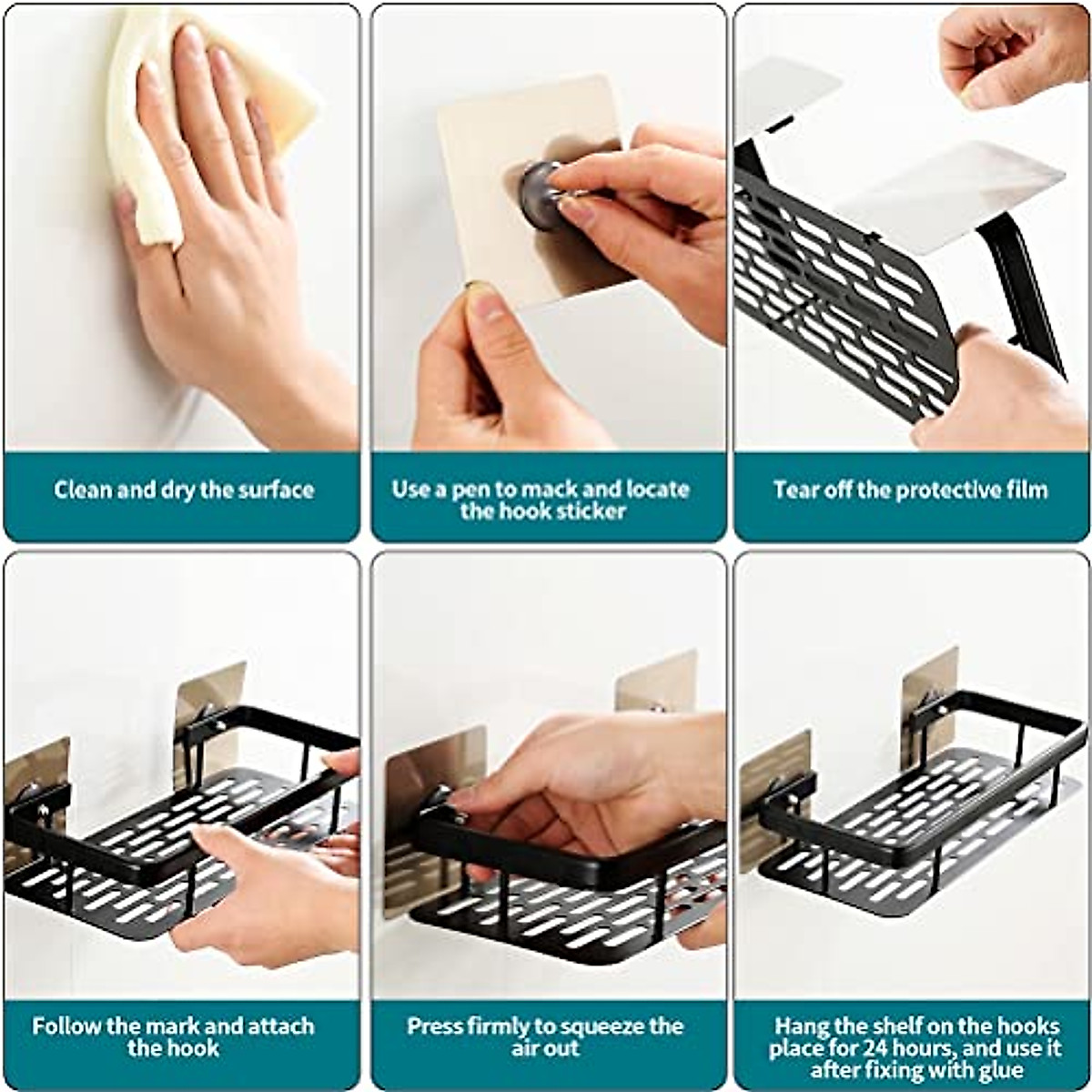 Clean and dry the surface

Use a pen to mack and locate the hook sticker

Tear off the protective film

Follow the mark and attach the hook

Press firmly to squeeze the air out

Hang the shelf on the hooks place for 24 hours, and use it after fixing with glue