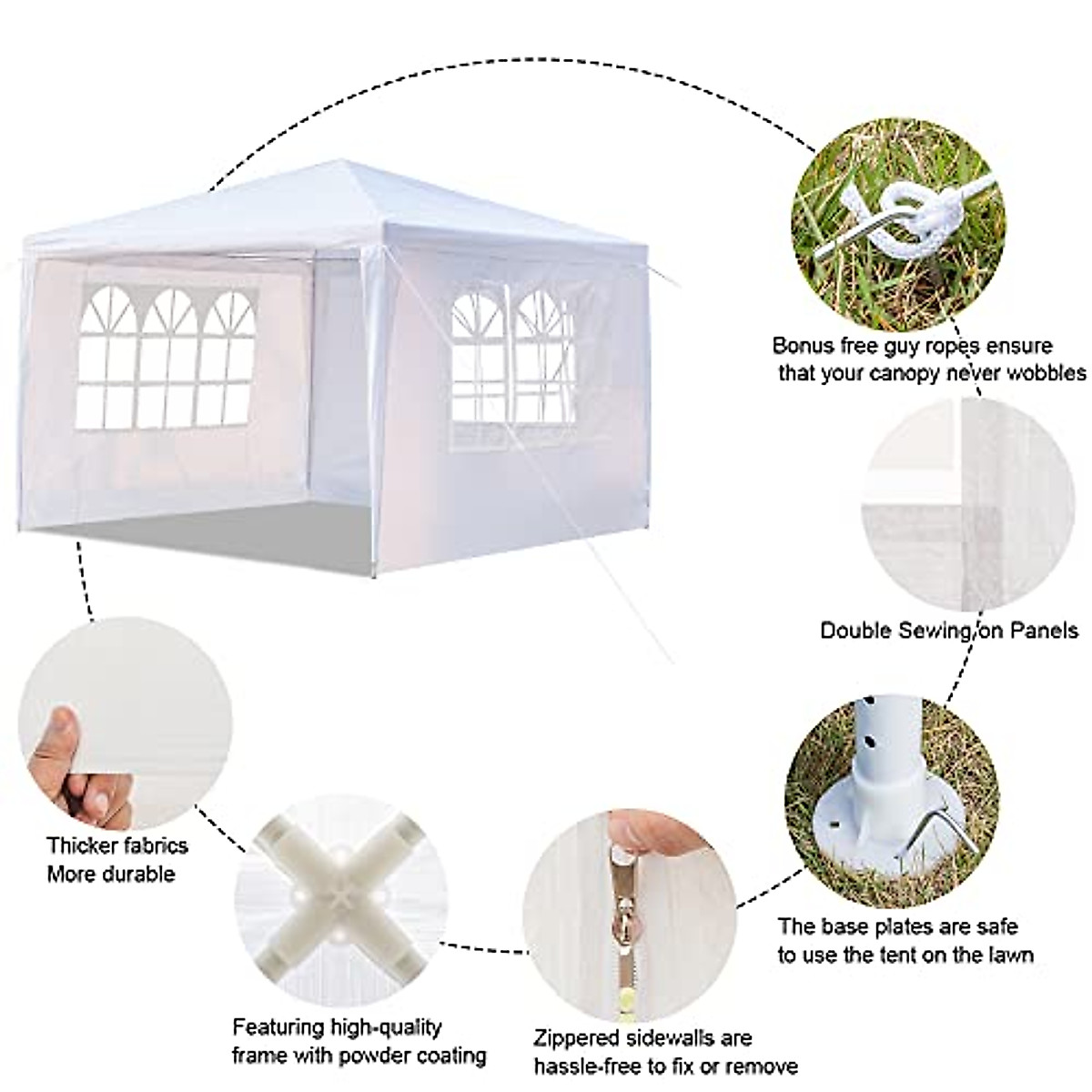 Bonus free guy ropes ensure that your canopy never wobbles

Double Sewing on Panels

Thicker fabrics
More durable

The base plates are safe to use the tent on the lawn

Featuring high-quality frame with powder coating

Zippered sidewalls are hassle-free to fix or remove